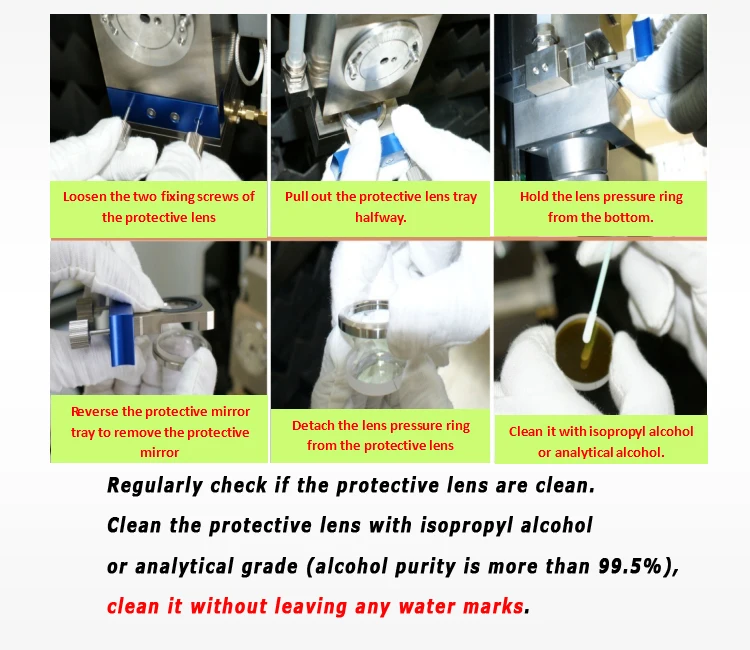 Loosen the two fixing screws of the protective lens

Pull out the protective lens tray halfway.

Hold the lens pressure ring from the bottom.

Reverse the protective mirror tray to remove the protective mirror

Detach the lens pressure ring from the protective lens

Clean it with isopropyl alcohol or analytical alcohol.

Regularly check if the protective lens are clean.
Clean the protective lens with isopropyl alcohol
or analytical grade (alcohol purity is more than 99.5%),
clean it without leaving any water marks.