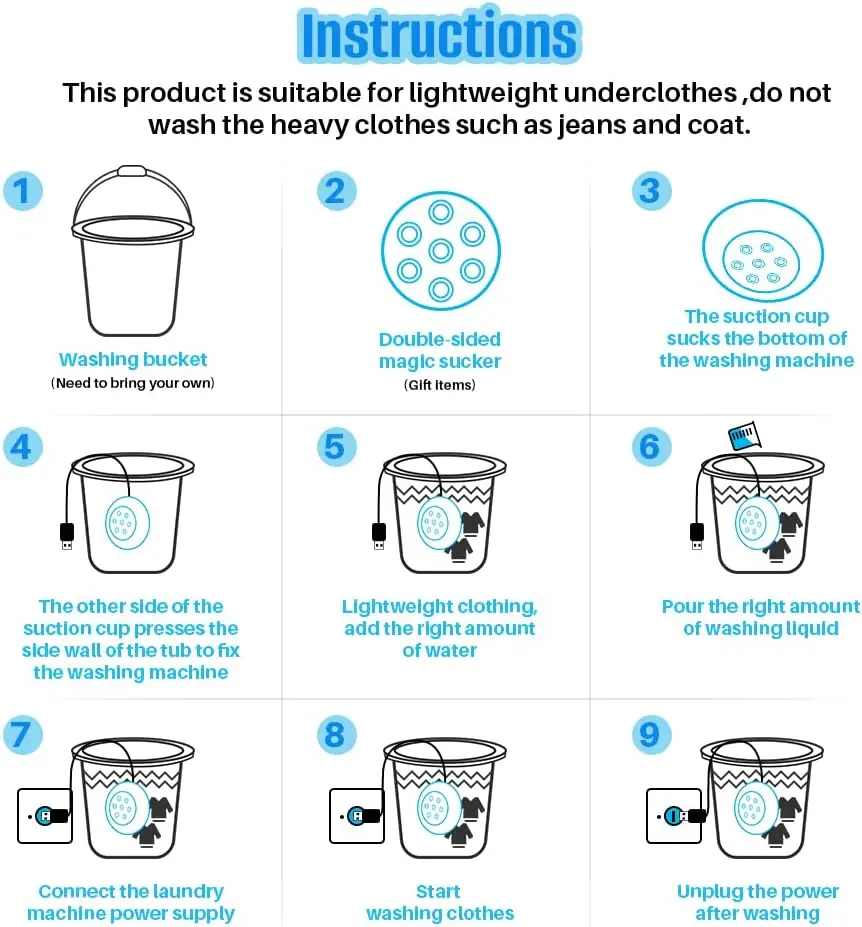 Instructions

This product is suitable for lightweight underclothes ,do not wash the heavy clothes such as jeans and coat.

1
Washing bucket
(Need to bring your own)

2
Double-sided magic sucker
(Gift items)

3
The suction cup sucks the bottom of the washing machine

4
The other side of the suction cup presses the side wall of the tub to fix the washing machine

5
Lightweight clothing, add the right amount of water

6
Pour the right amount of washing liquid

7
Connect the laundry machine power supply

8
Start washing clothes

9
Unplug the power after washing