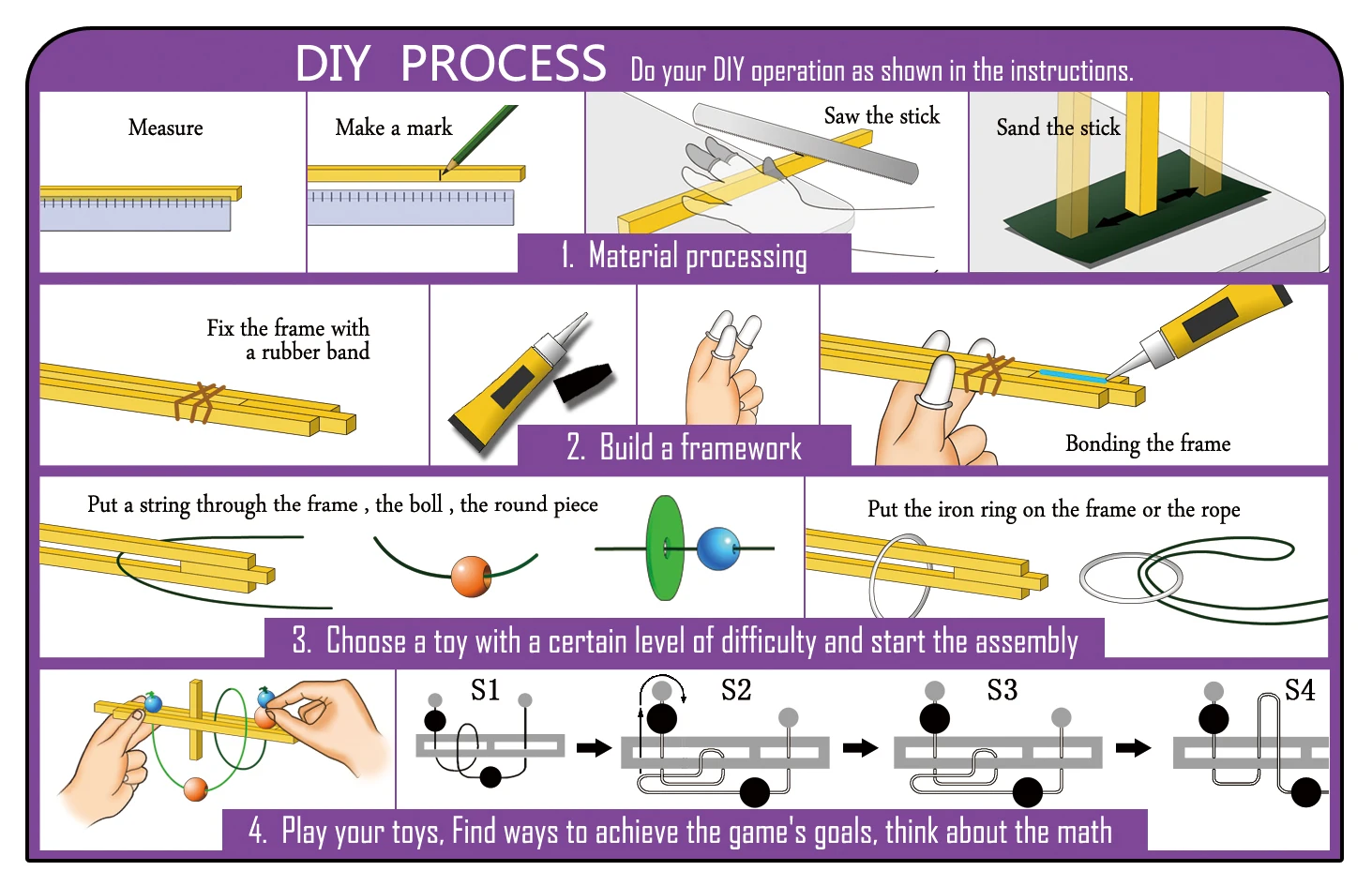 DIY PROCESS Do your DIY operation as shown in the instructions.

Measure

Make a mark

Saw the stick

Sand the stick

1. Material processing

Fix the frame with a rubber band

2. Build a framework

Bonding the frame

Put a string through the frame , the boll , the round piece

Put the iron ring on the frame or the rope

3. Choose a toy with a certain level of difficulty and start the assembly

S1

S2

S3

S4

4. Play your toys, Find ways to achieve the game's goals, think about the math