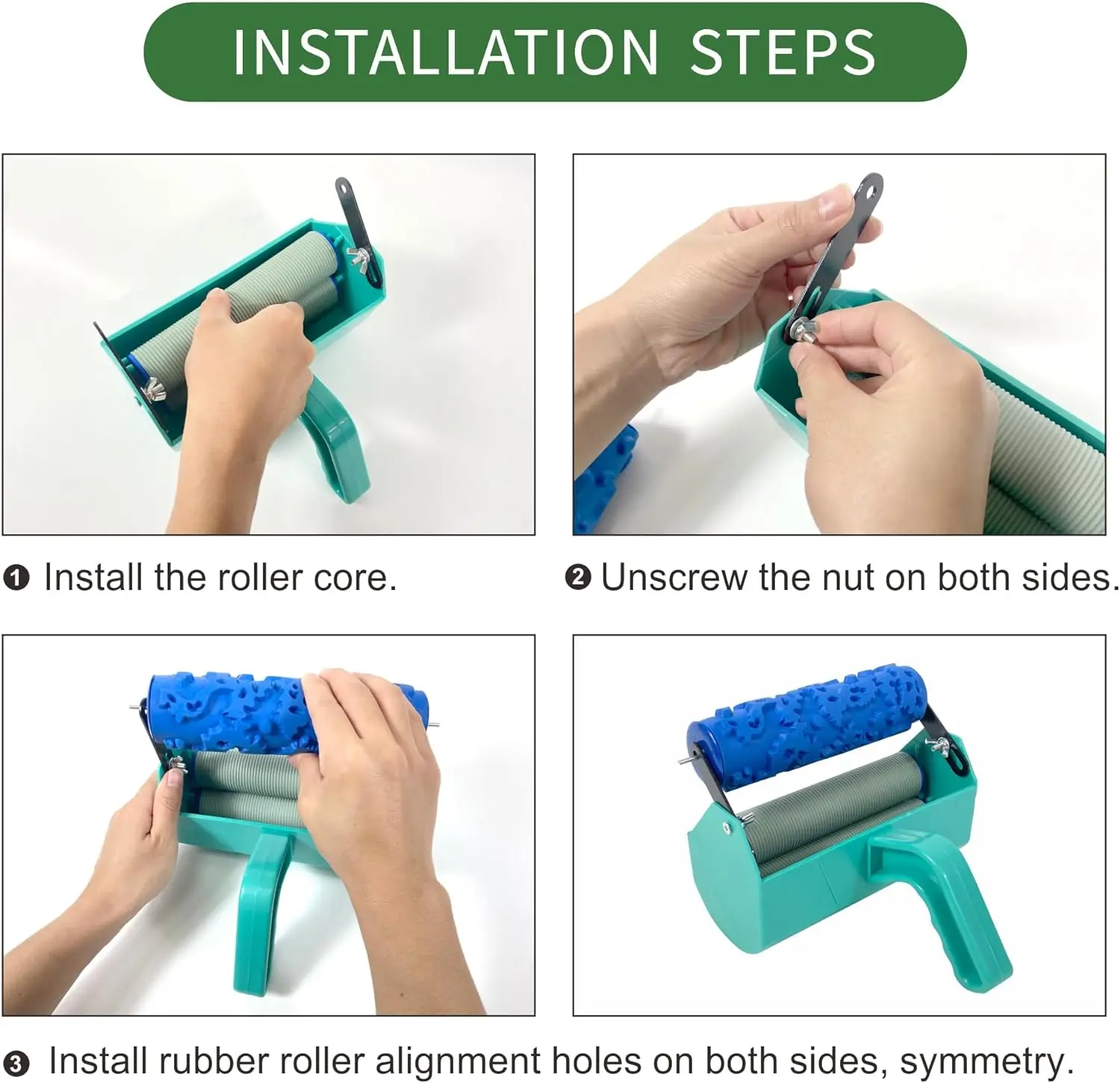 INSTALLATION STEPS

❶ Install the roller core.

❷ Unscrew the nut on both sides.

❸ Install rubber roller alignment holes on both sides, symmetry.