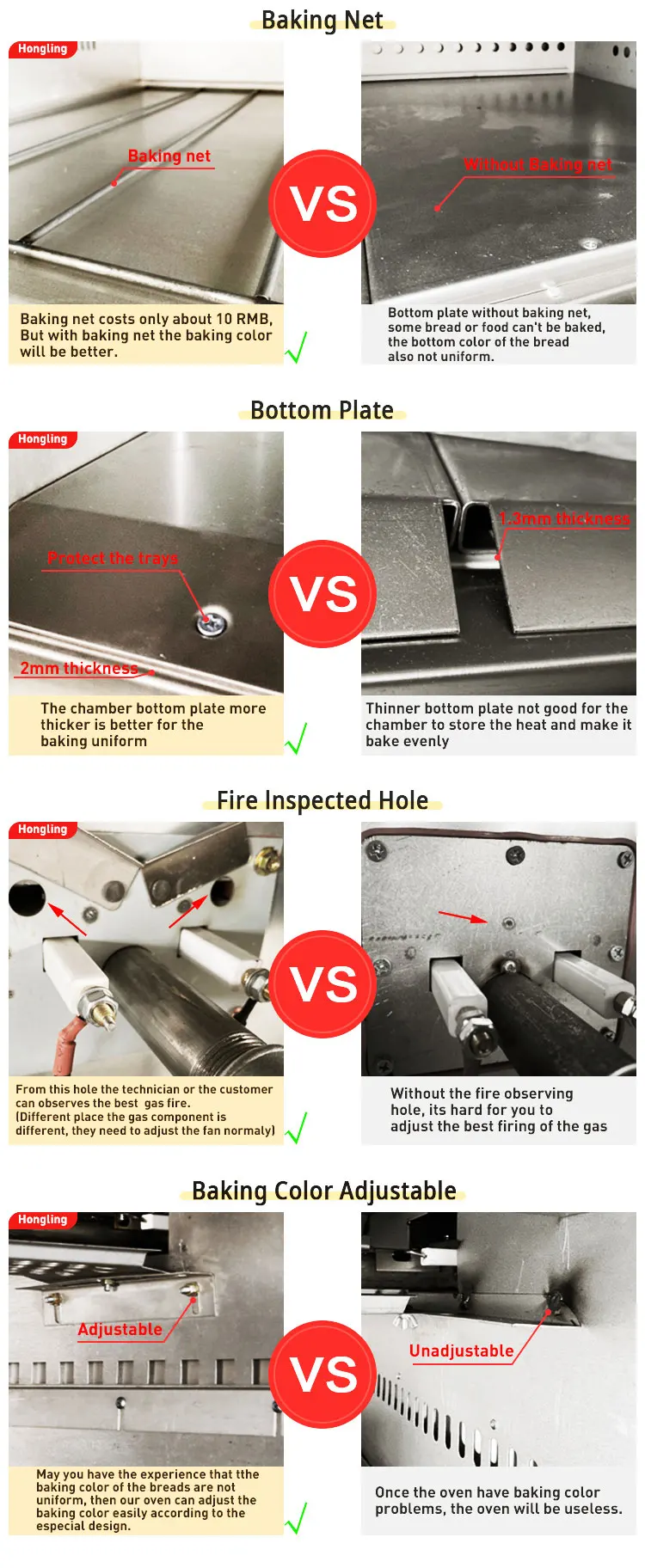 Baking Net

Hongling

Baking net

VS

Without Baking net

Baking net costs only about 10 RMB, But with baking net the baking color will be better.

Bottom plate without baking net, some bread or food can't be baked, the bottom color of the bread also not uniform.

Bottom Plate

Hongling

Protect the trays

2mm thickness

VS

1.3mm thickness

The chamber bottom plate more thicker is better for the baking uniform

Thinner bottom plate not good for the chamber to store the heat and make it bake evenly

Fire Inspected Hole

Hongling

VS

From this hole the technician or the customer can observes the best gas fire. (Different place the gas component is different, they need to adjust the fan normaly)

Without the fire observing hole, its hard for you to adjust the best firing of the gas

Baking Color Adjustable

Hongling

Adjustable

VS

Unadjustable

May you have the experience that tthe baking color of the breads are not uniform, then our oven can adjust the baking color easily according to the especial design.

Once the oven have baking color problems, the oven will be useless.