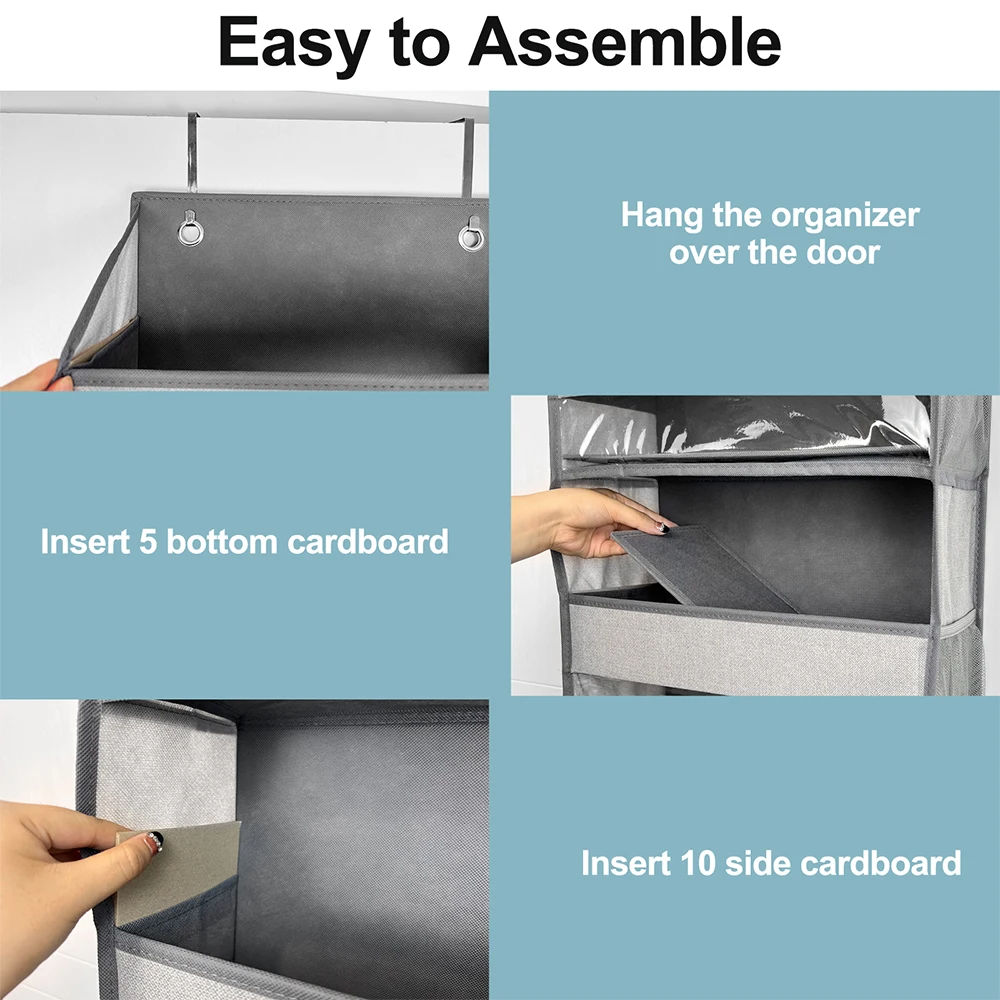 Easy to Assemble

Hang the organizer over the door

Insert 5 bottom cardboard

Insert 10 side cardboard