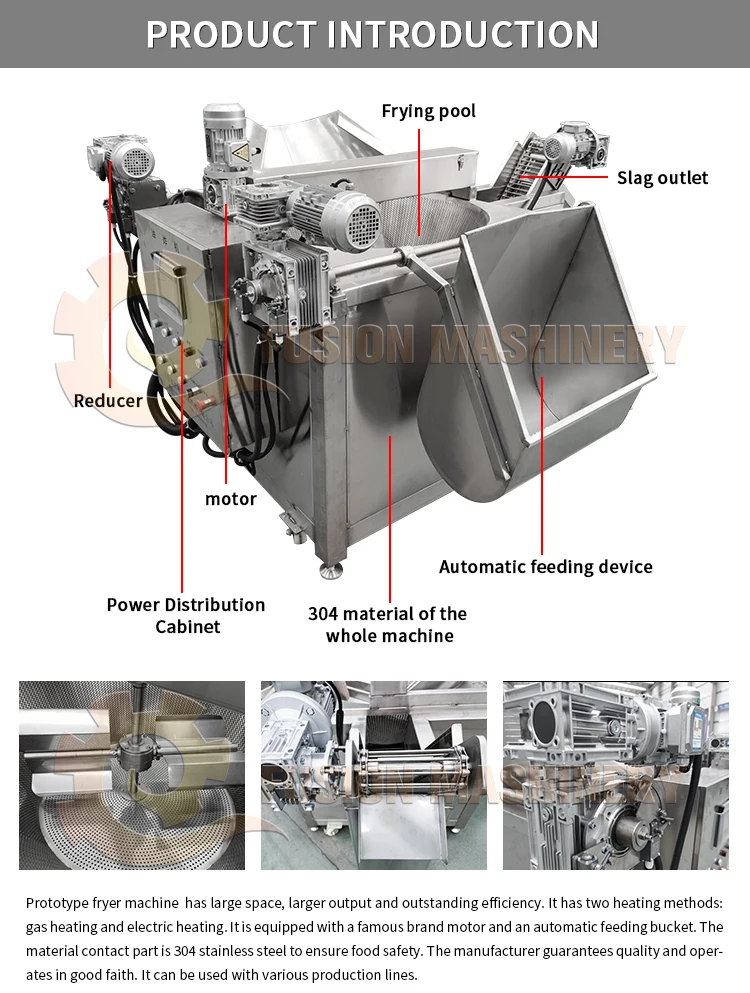 PRODUCT INTRODUCTION

Frying pool

Slag outlet

FUSION MASHINERY

Reducer

motor

Automatic feeding device

Power Distribution Cabinet

304 material of the whole machine

FUSION MASHINERY

Prototype fryer machine has large space, larger output and outstanding efficiency. It has two heating methods: gas heating and electric heating. It is equipped with a famous brand motor and an automatic feeding bucket. The material contact part is 304 stainless steel to ensure food safety. The manufacturer guarantees quality and operates in good faith. It can be used with various production lines.