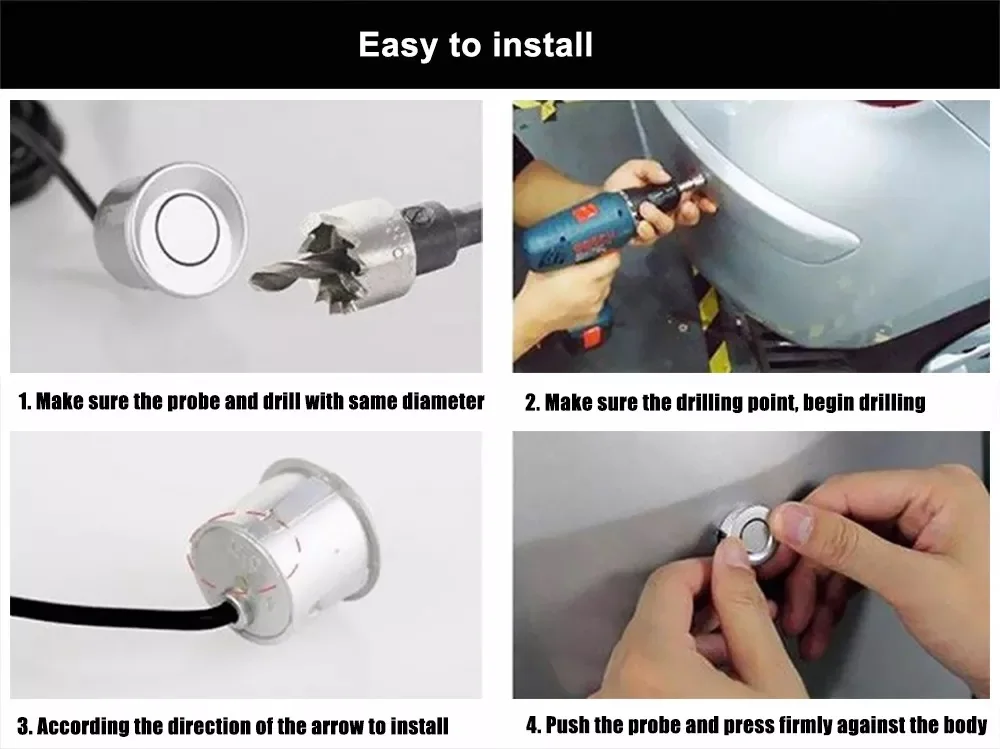 Easy to install

1. Make sure the probe and drill with same diameter

2. Make sure the drilling point, begin drilling

3. According the direction of the arrow to install

4. Push the probe and press firmly against the body