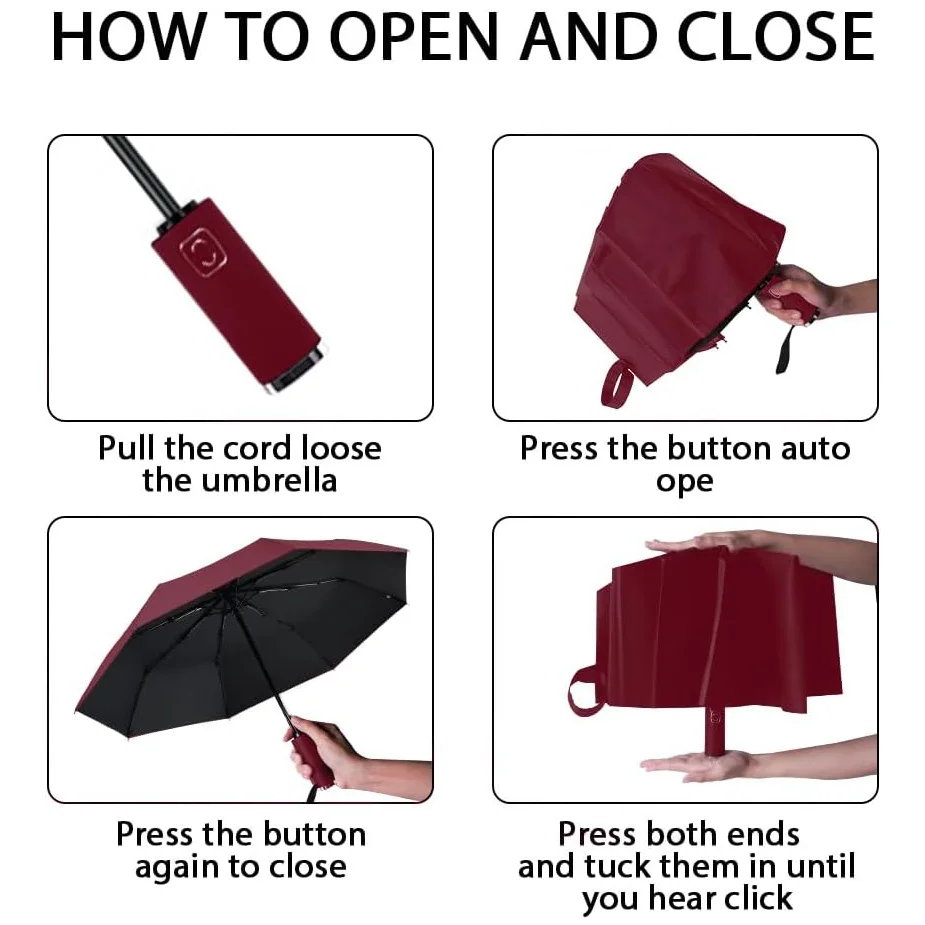 HOW TO OPEN AND CLOSE

Pull the cord loose the umbrella

Press the button auto ope

Press the button again to close

Press both ends and tuck them in until you hear click