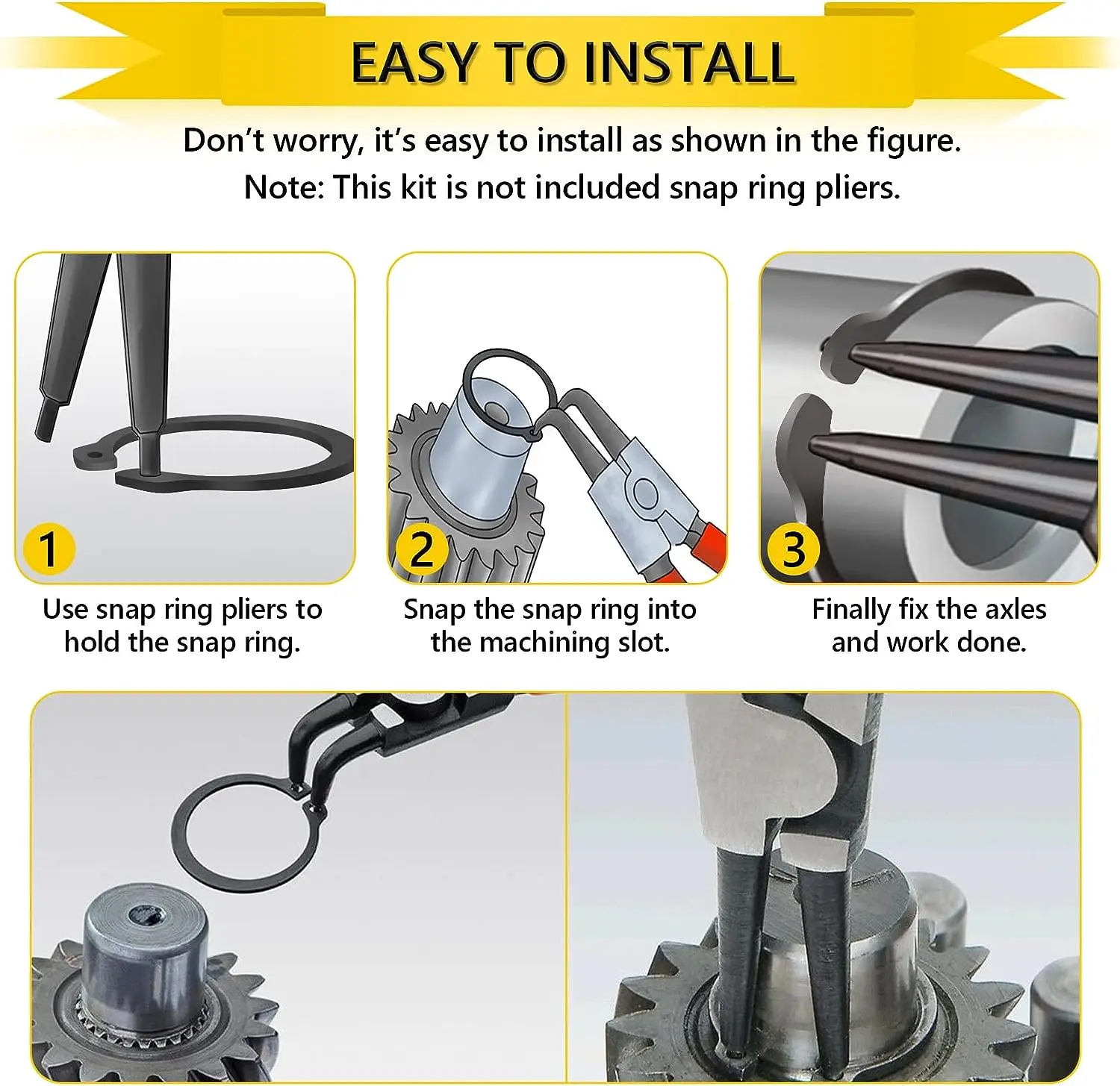 EASY TO INSTALL

Don't worry, it's easy to install as shown in the figure.
Note: This kit is not included snap ring pliers.

1

Use snap ring pliers to hold the snap ring.

2

Snap the snap ring into the machining slot.

3

Finally fix the axles and work done.