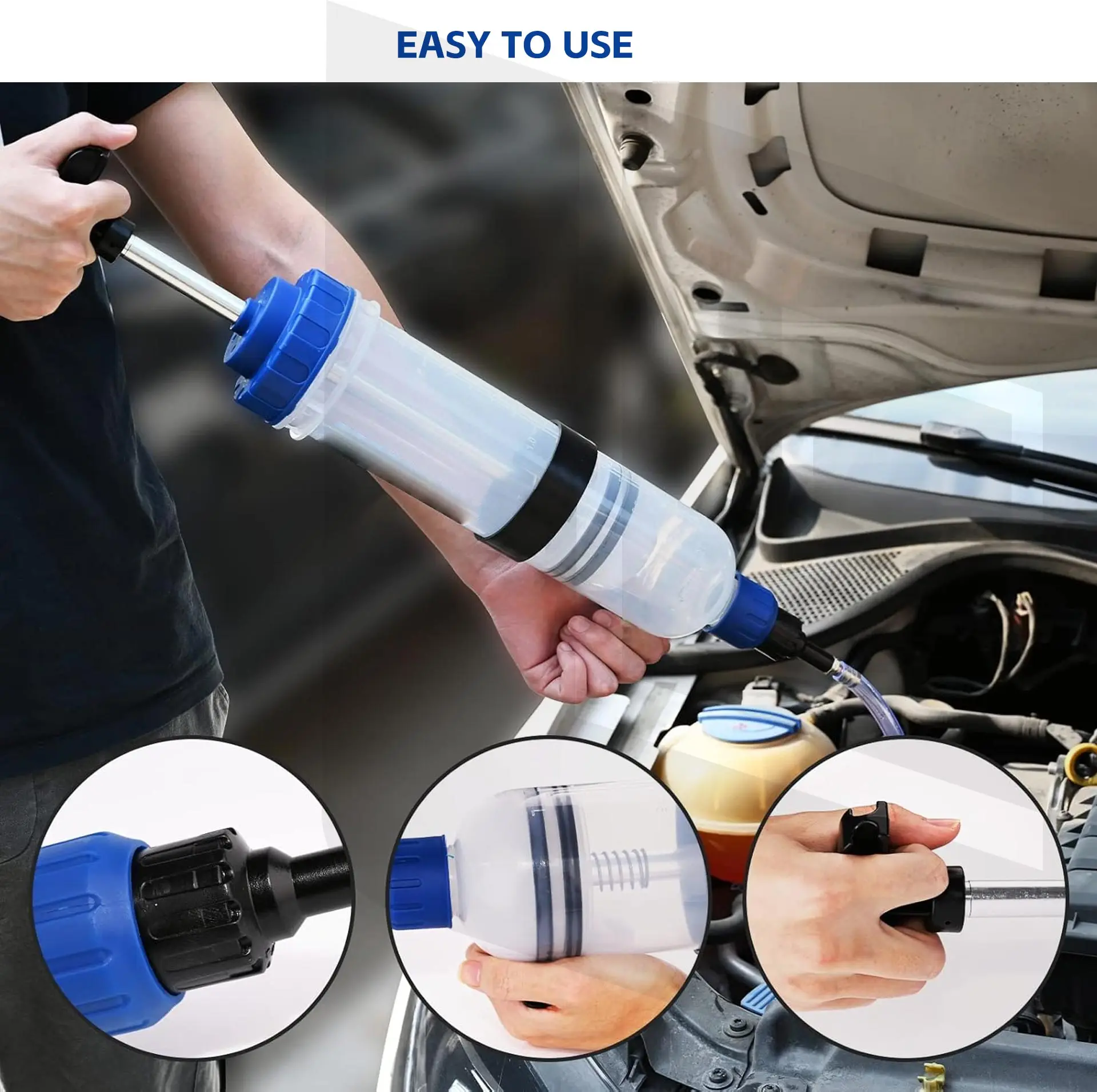 EASY TO USE