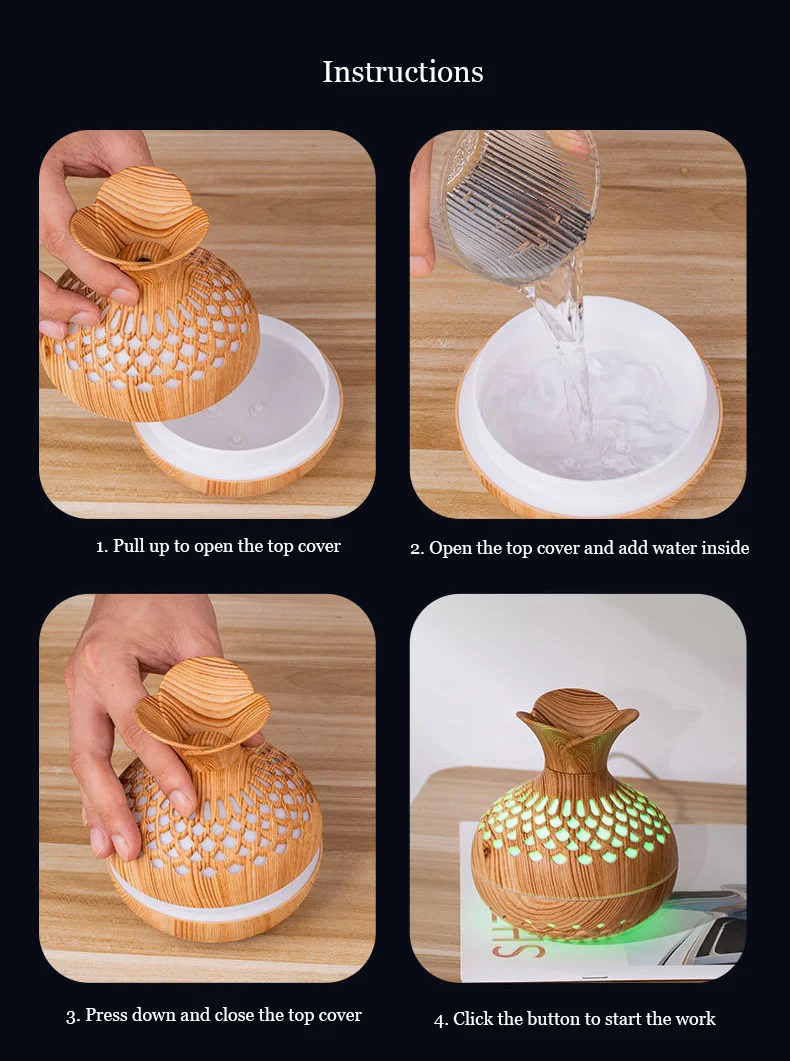 Instructions

1. Pull up to open the top cover

2. Open the top cover and add water inside

3. Press down and close the top cover

4. Click the button to start the work