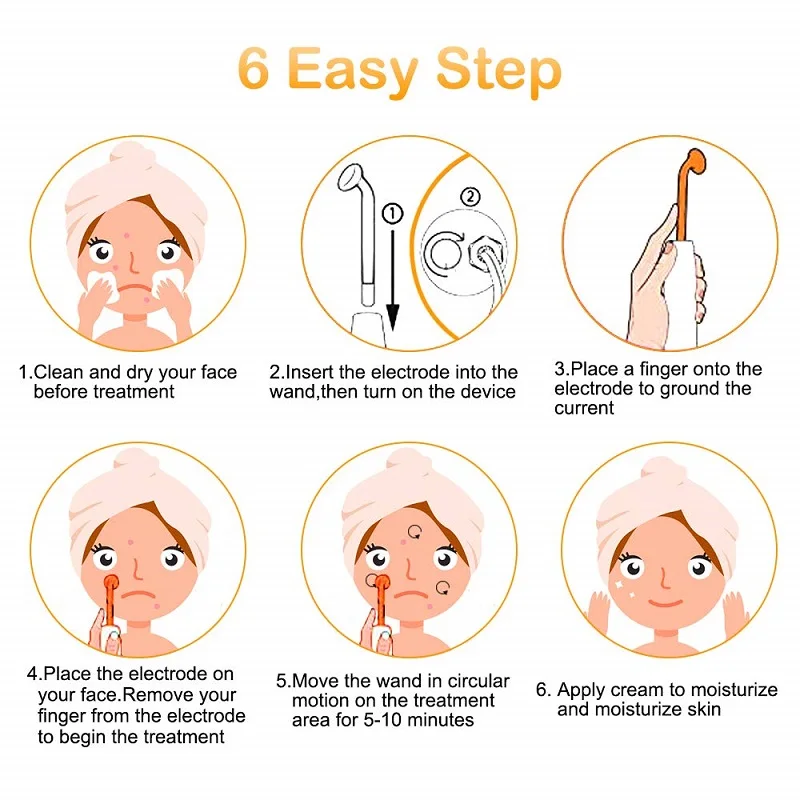 6 Easy Step

①

②

1.Clean and dry your face before treatment

2.Insert the electrode into the wand,then turn on the device

3.Place a finger onto the electrode to ground the current

4.Place the electrode on your face.Remove your finger from the electrode to begin the treatment

5.Move the wand in circular motion on the treatment area for 5-10 minutes

6. Apply cream to moisturize and moisturize skin