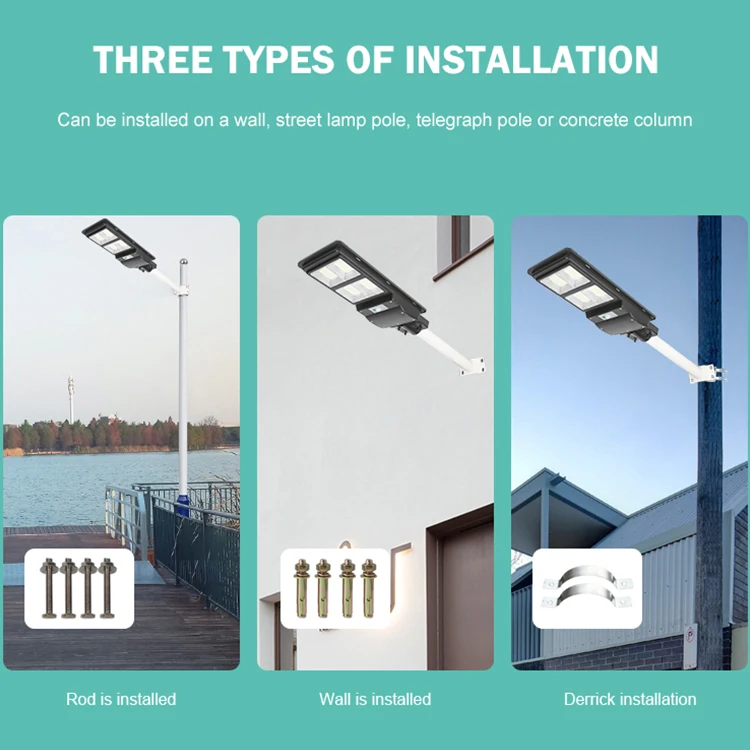 THREE TYPES OF INSTALLATION

Can be installed on a wall, street lamp pole, telegraph pole or concrete column

Rod is installed

Wall is installed

Derrick installation