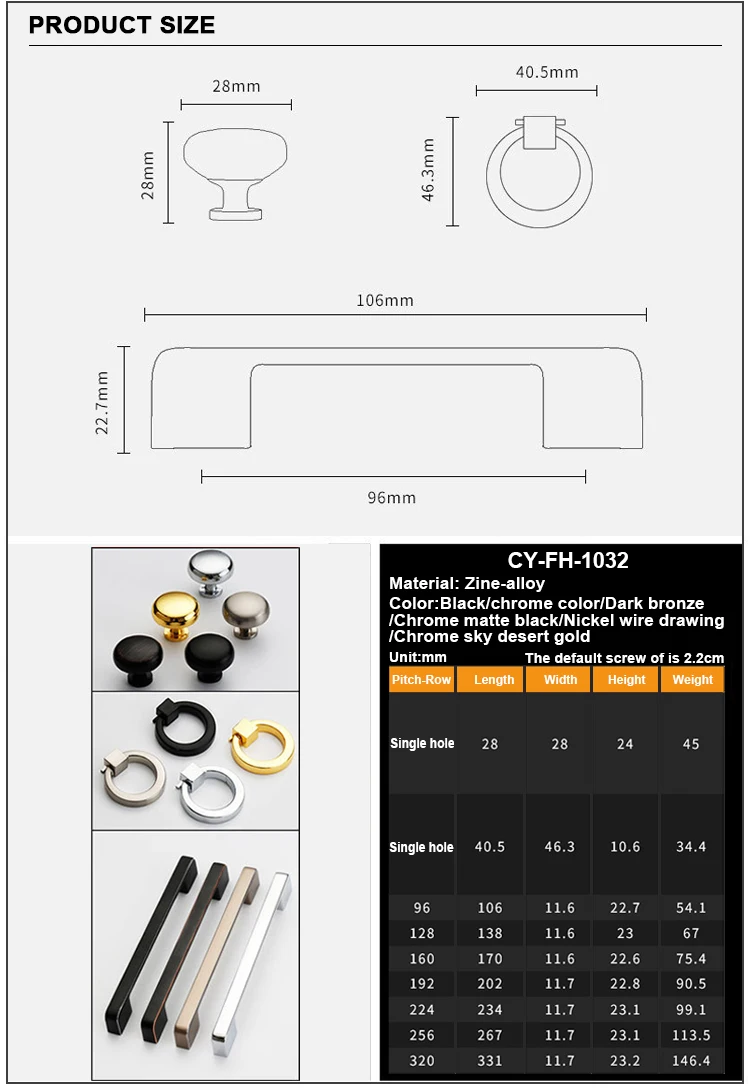 PRODUCT SIZE

28mm

28mm

40.5mm

46.3mm

106mm

22.7mm

96mm

CY-FH-1032

Material: Zine-alloy

Color:Black/chrome color/Dark bronze /Chrome matte black/Nickel wire drawing /Chrome sky desert gold

Unit:mm The default screw of is 2.2cm

| Pitch-Row | Length | Width | Height | Weight |
|---|---|---|---|---|
| Single hole | 28 | 28 | 24 | 45 |
| Single hole | 40.5 | 46.3 | 10.6 | 34.4 |
| 96 | 106 | 11.6 | 22.7 | 54.1 |
| 128 | 138 | 11.6 | 23 | 67 |
| 160 | 170 | 11.6 | 22.6 | 75.4 |
| 192 | 202 | 11.7 | 22.8 | 90.5 |
| 224 | 234 | 11.7 | 23.1 | 99.1 |
| 256 | 267 | 11.7 | 23.1 | 113.5 |
| 320 | 331 | 11.7 | 23.2 | 146.4 |