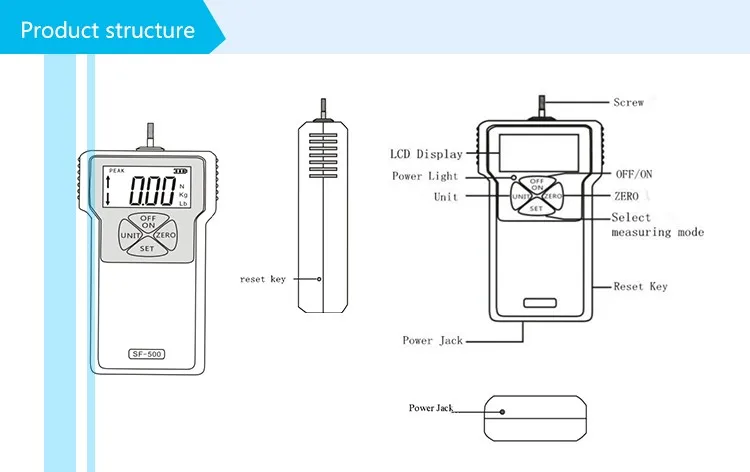 Product structure

PEAK
0.00
N
Kg
Lb
OFF
ON
UNIT
ZERO
SET
SF-500

reset key

Screw
LCD Display
Power Light
Unit
OFF
ON
UNIT
ZERO
SET
OFF/ON
ZERO
Select measuring mode
Reset Key
Power Jack

Power Jack