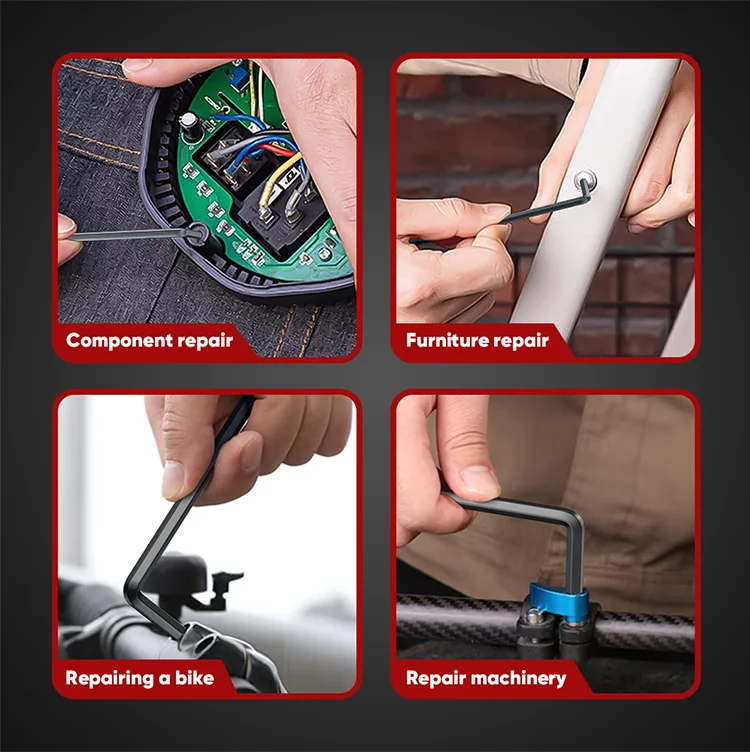 Component repair

Furniture repair

Repairing a bike

Repair machinery