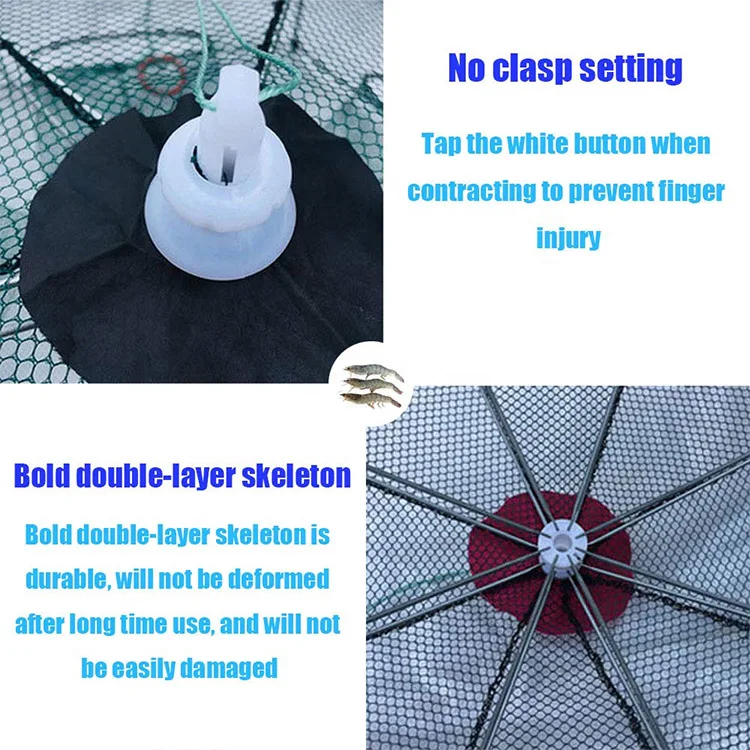 No clasp setting

Tap the white button when contracting to prevent finger injury

Bold double-layer skeleton

Bold double-layer skeleton is durable, will not be deformed after long time use, and will not be easily damaged