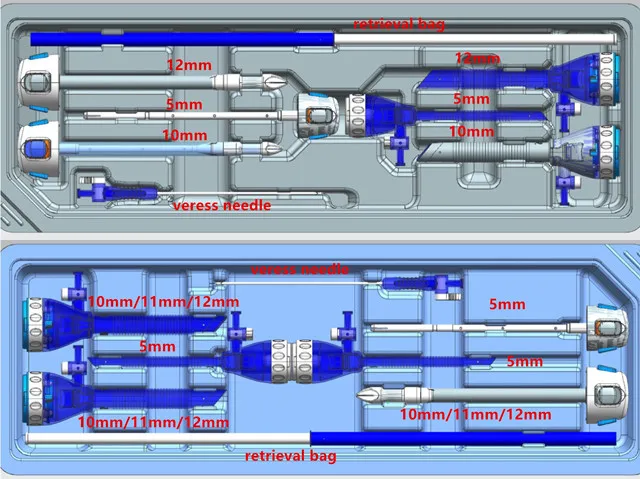 retrieval bag

12mm

12mm

5mm

5mm

10mm

10mm

veress needle

veress needle

10mm/11mm/12mm

5mm

5mm

5mm

10mm/11mm/12mm

10mm/11mm/12mm

retrieval bag