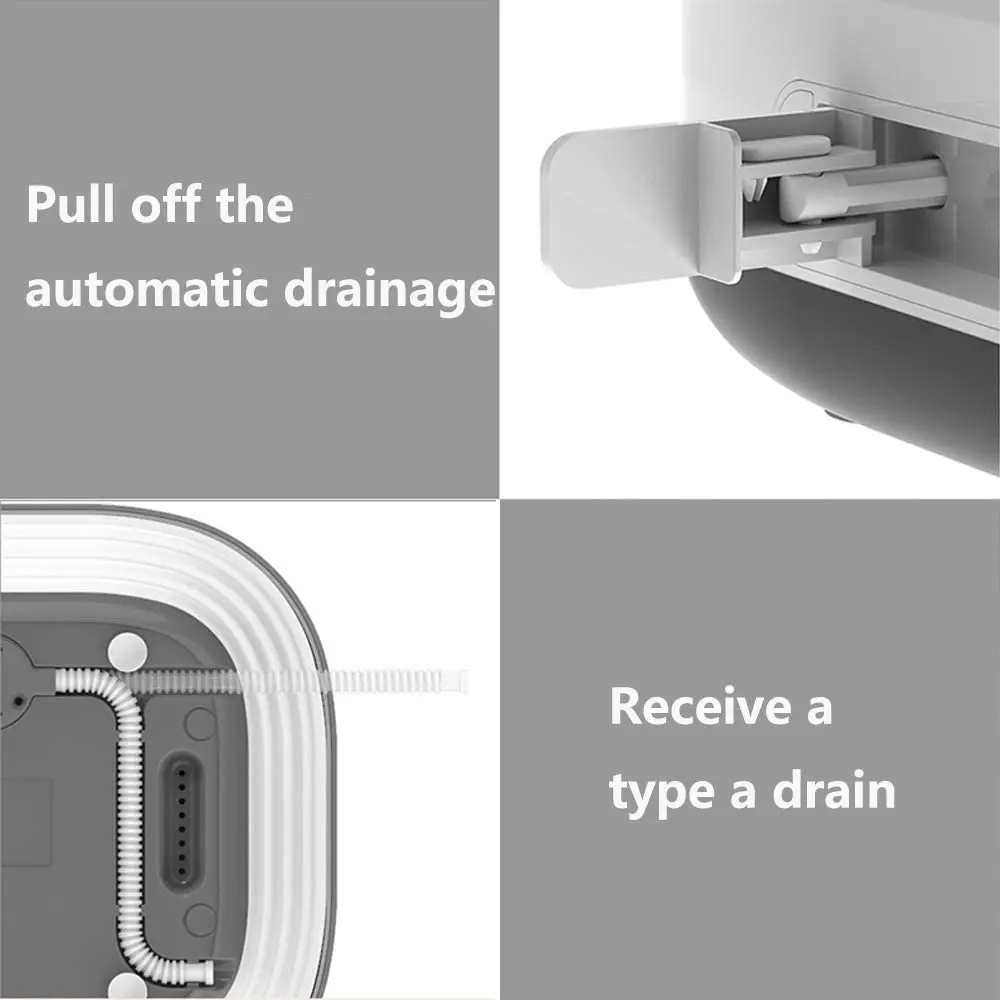 Pull off the automatic drainage

Receive a type a drain