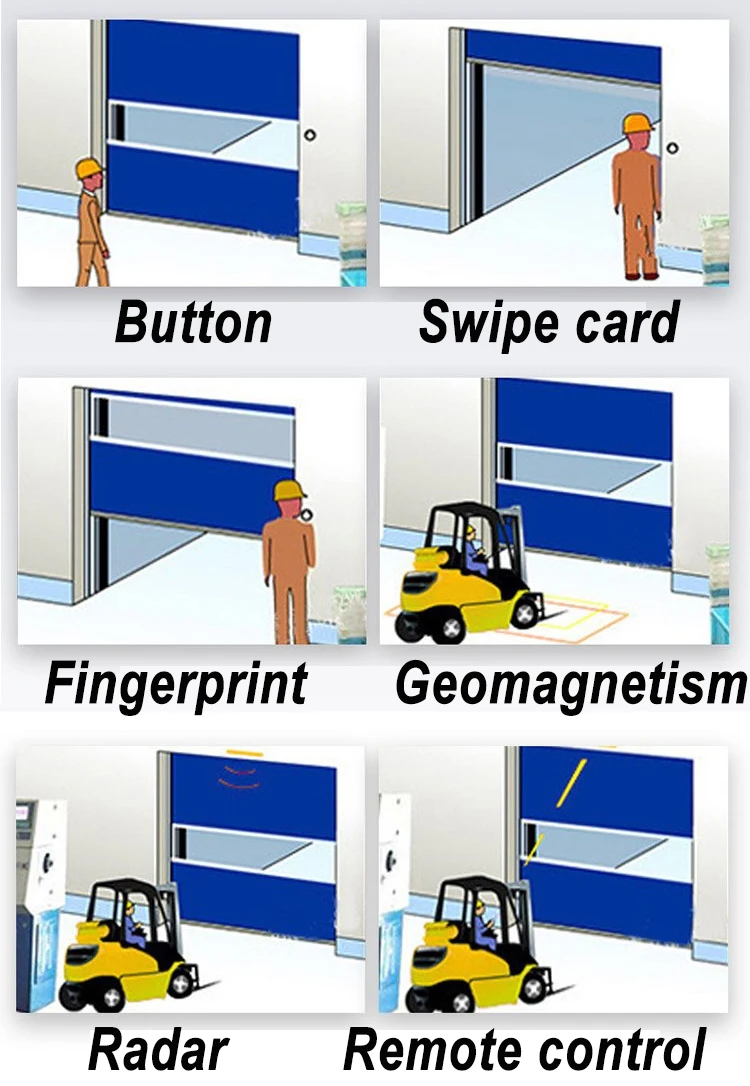 Button

Swipe card

Fingerprint

Geomagnetism

Radar

Remote control