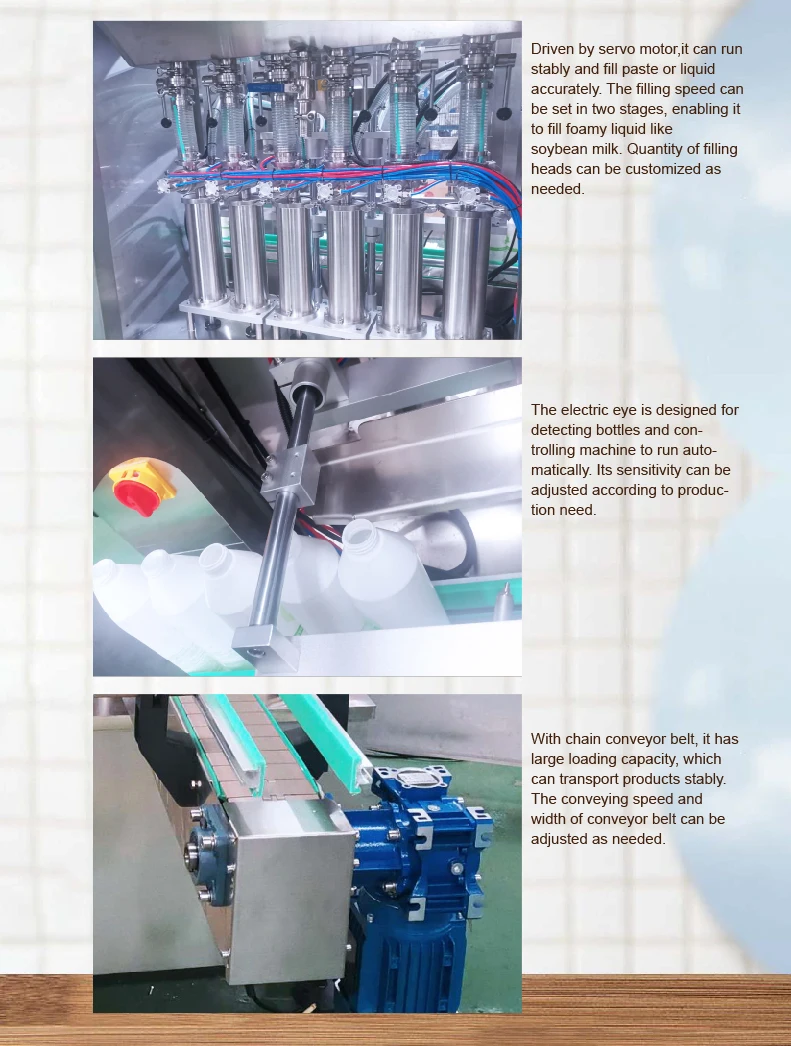 Driven by servo motor,it can run stably and fill paste or liquid accurately. The filling speed can be set in two stages, enabling it to fill foamy liquid like soybean milk. Quantity of filling heads can be customized as needed.

The electric eye is designed for detecting bottles and controlling machine to run automatically. Its sensitivity can be adjusted according to production need.

With chain conveyor belt, it has large loading capacity, which can transport products stably. The conveying speed and width of conveyor belt can be adjusted as needed.