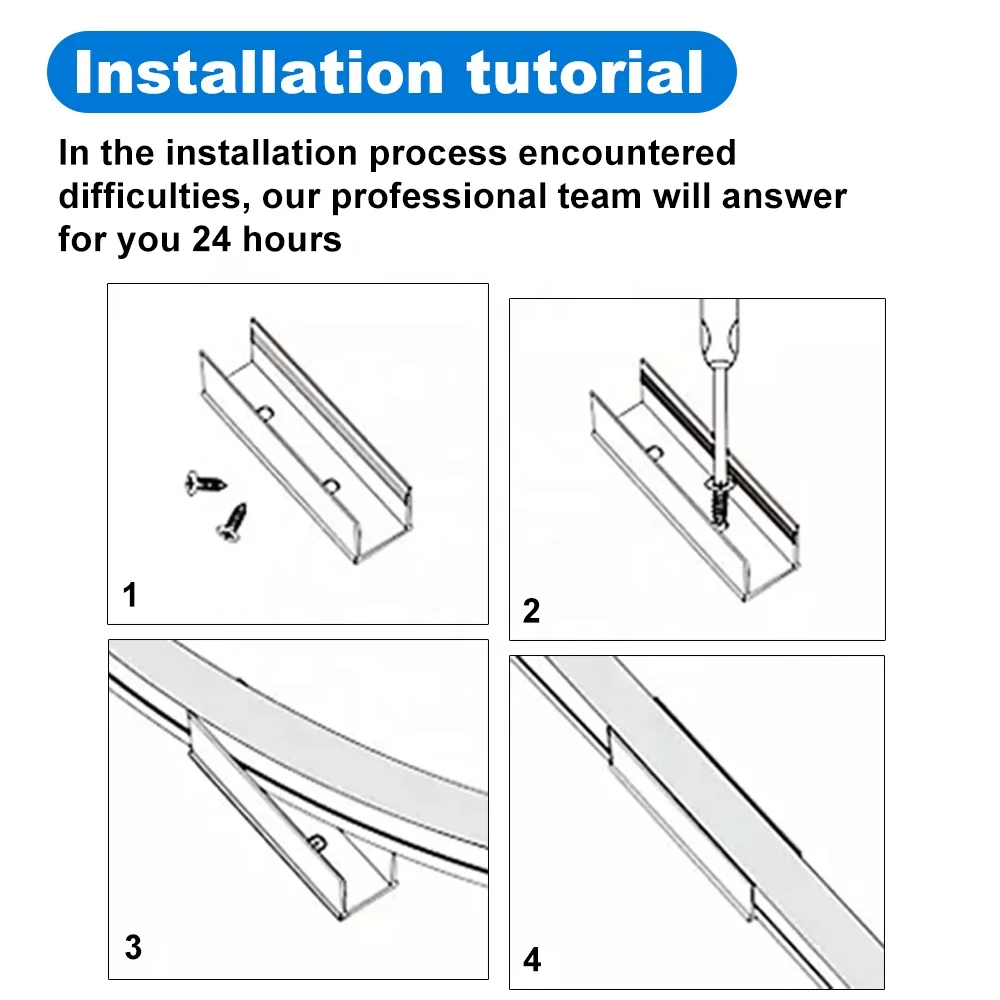 Installation tutorial

In the installation process encountered difficulties, our professional team will answer for you 24 hours

1

2

3

4