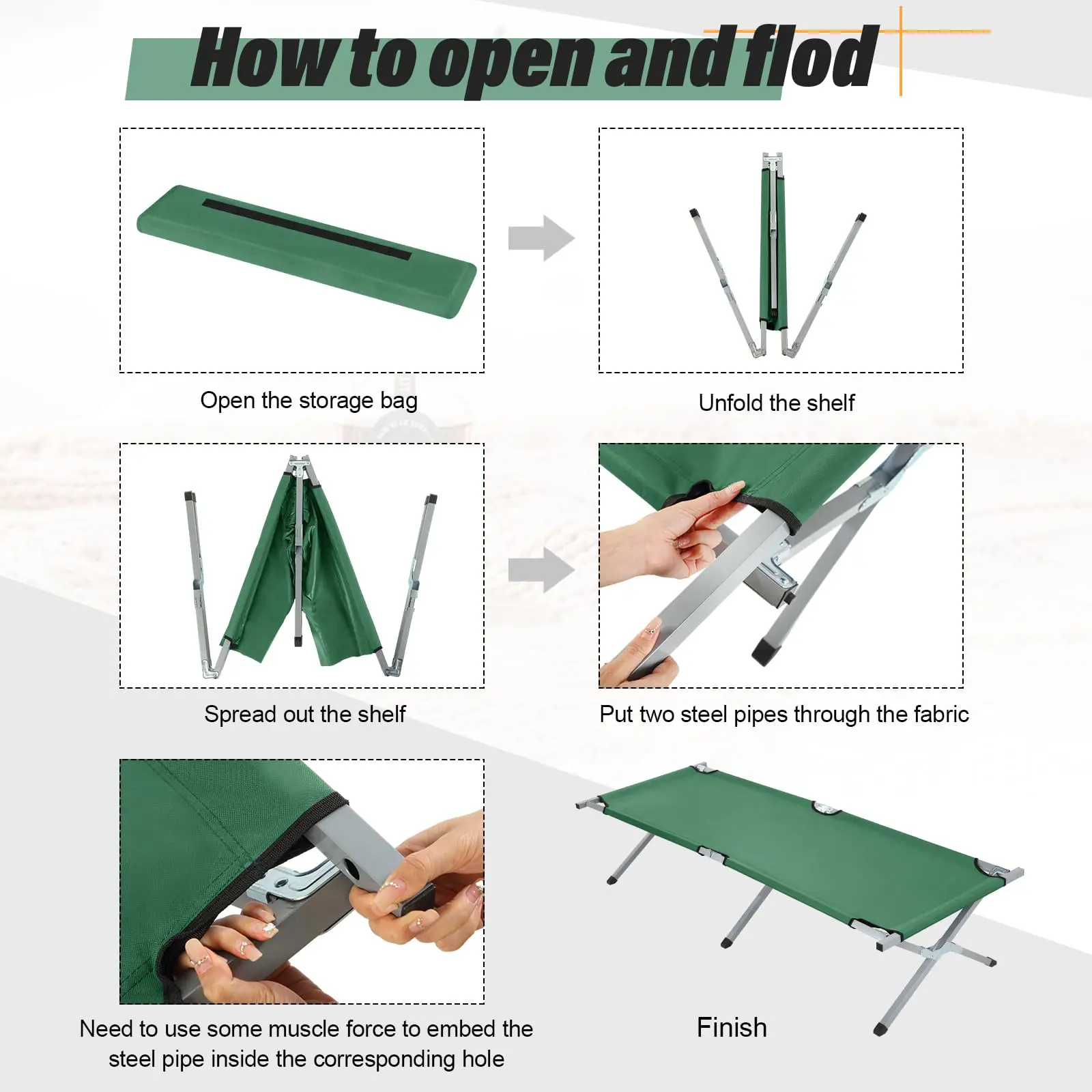 How to open and flod

Open the storage bag

Unfold the shelf

Spread out the shelf

Put two steel pipes through the fabric

Need to use some muscle force to embed the steel pipe inside the corresponding hole

Finish