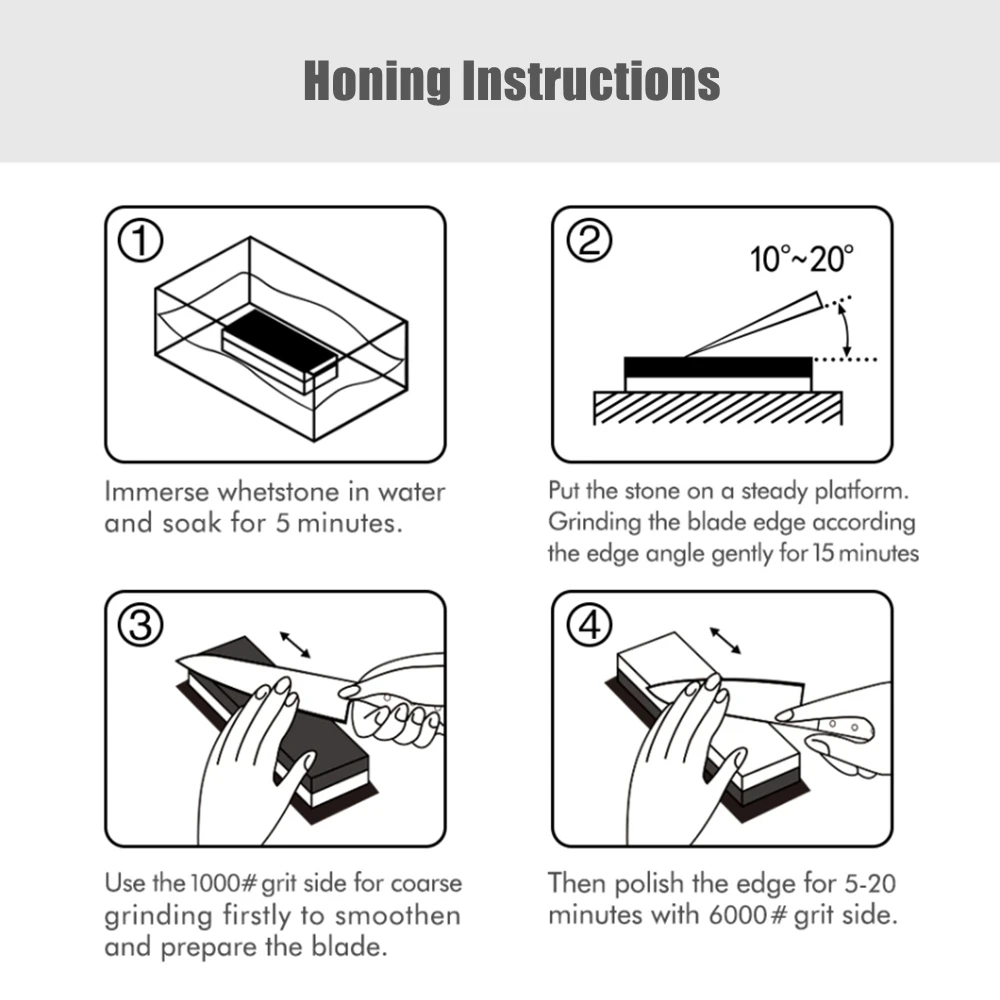 Honing Instructions

①

Immerse whetstone in water and soak for 5 minutes.

②

10°~20°

Put the stone on a steady platform. Grinding the blade edge according the edge angle gently for 15 minutes

③

Use the 1000# grit side for coarse grinding firstly to smoothen and prepare the blade.

④

Then polish the edge for 5-20 minutes with 6000# grit side.