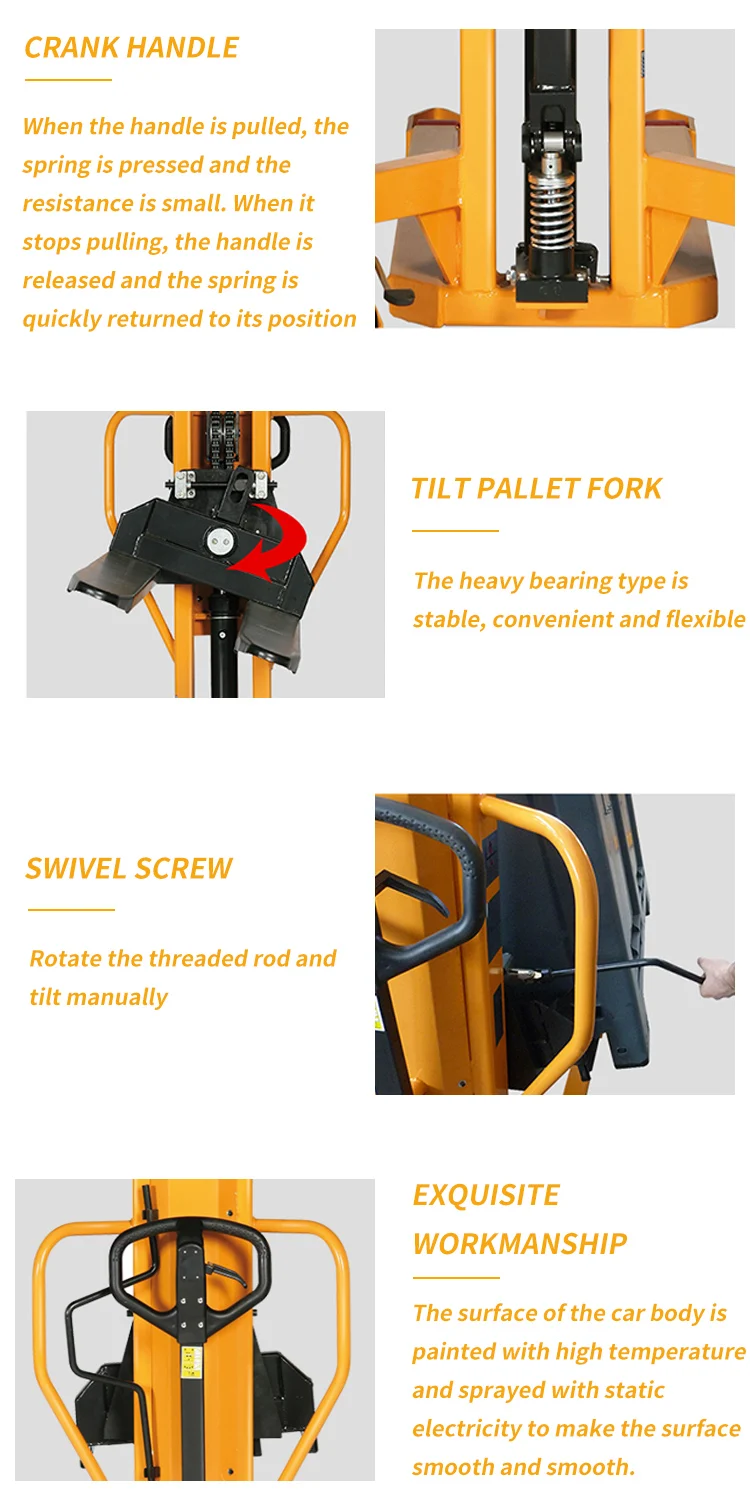 CRANK HANDLE

When the handle is pulled, the spring is pressed and the resistance is small. When it stops pulling, the handle is released and the spring is quickly returned to its position

TILT PALLET FORK

The heavy bearing type is stable, convenient and flexible

SWIVEL SCREW

Rotate the threaded rod and tilt manually

EXQUISITE WORKMANSHIP

The surface of the car body is painted with high temperature and sprayed with static electricity to make the surface smooth and smooth.