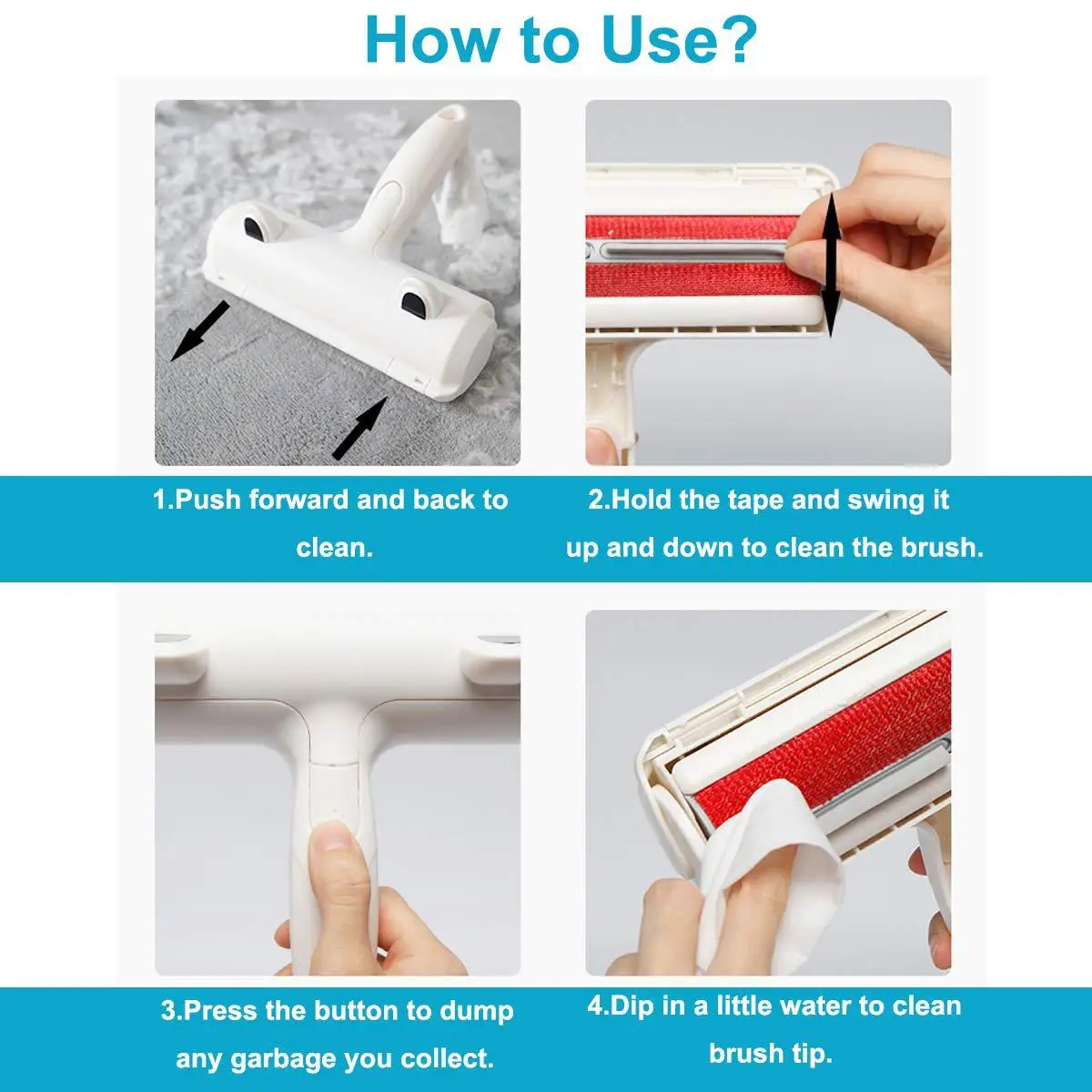 How to Use?

1.Push forward and back to clean.

2.Hold the tape and swing it up and down to clean the brush.

3.Press the button to dump any garbage you collect.

4.Dip in a little water to clean brush tip.