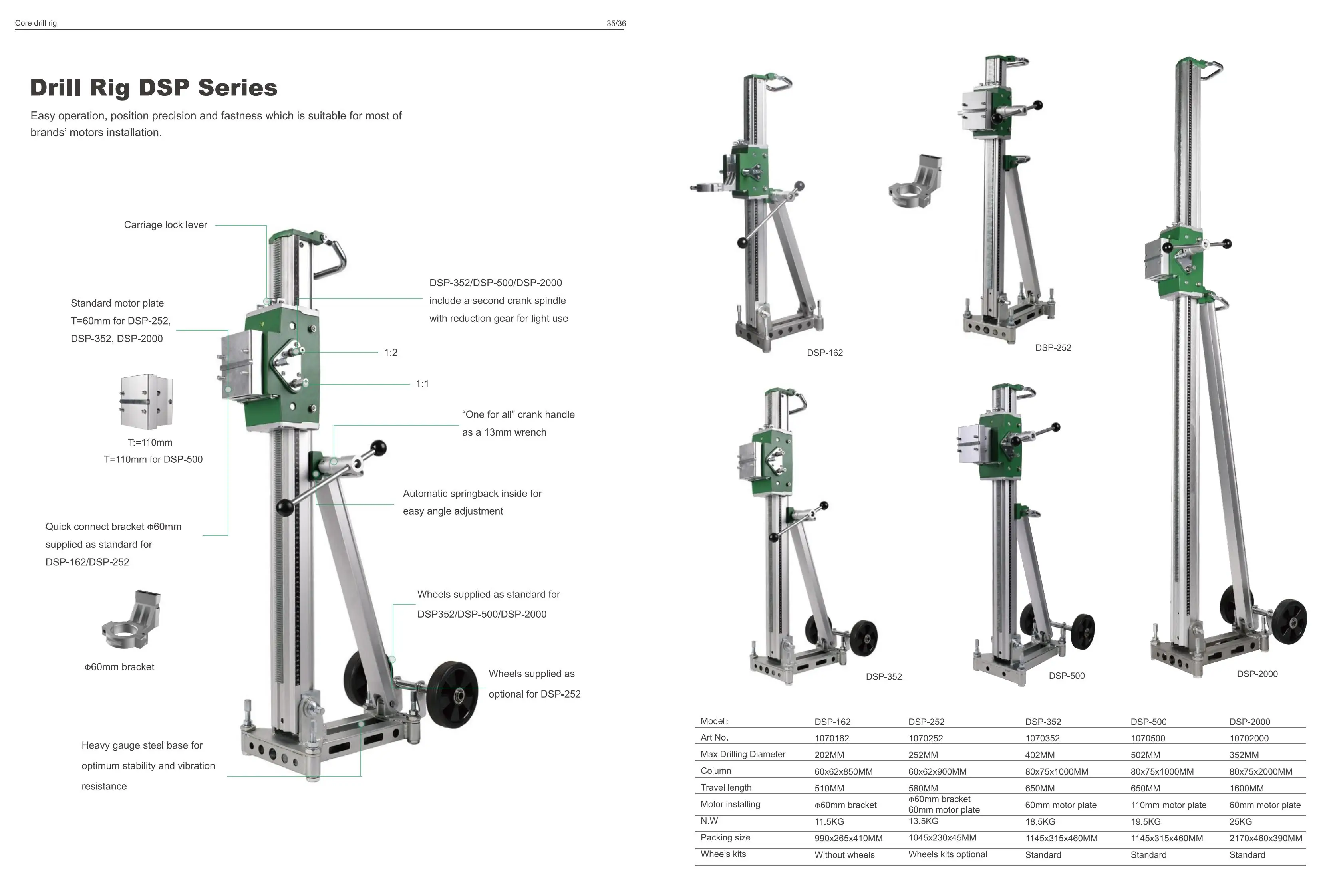 Core drill rig

35/36

Drill Rig DSP Series

Easy operation, position precision and fastness which is suitable for most of brands' motors installation.

Carriage lock lever

Standard motor plate
T=60mm for DSP-252,
DSP-352, DSP-2000

T:=110mm
T=110mm for DSP-500

Quick connect bracket Φ60mm
supplied as standard for
DSP-162/DSP-252

Φ60mm bracket

Heavy gauge steel base for optimum stability and vibration resistance

DSP-352/DSP-500/DSP-2000
include a second crank spindle
with reduction gear for light use

1:2

1:1

"One for all" crank handle
as a 13mm wrench

Automatic springback inside for
easy angle adjustment

Wheels supplied as standard for
DSP352/DSP-500/DSP-2000

Wheels supplied as
optional for DSP-252

DSP-162

DSP-252

DSP-352

DSP-500

DSP-2000

| Model: | DSP-162 | DSP-252 | DSP-352 | DSP-500 | DSP-2000 |
|---|---|---|---|---|---|
| Art No. | 1070162 | 1070252 | 1070352 | 1070500 | 10702000 |
| Max Drilling Diameter | 202MM | 252MM | 402MM | 502MM | 352MM |
| Column | 60x62x850MM | 60x62x900MM | 80x75x1000MM | 80x75x1000MM | 80x75x2000MM |
| Travel length | 510MM | 580MM | 650MM | 650MM | 1600MM |
| Motor installing | Φ60mm bracket | Φ60mm bracket 60mm motor plate | 60mm motor plate | 110mm motor plate | 60mm motor plate |
| N.W | 11.5KG | 13.5KG | 18.5KG | 19.5KG | 25KG |
| Packing size | 990x265x410MM | 1045x230x45MM | 1145x315x460MM | 1145x315x460MM | 2170x460x390MM |
| Wheels kits | Without wheels | Wheels kits optional | Standard | Standard | Standard |