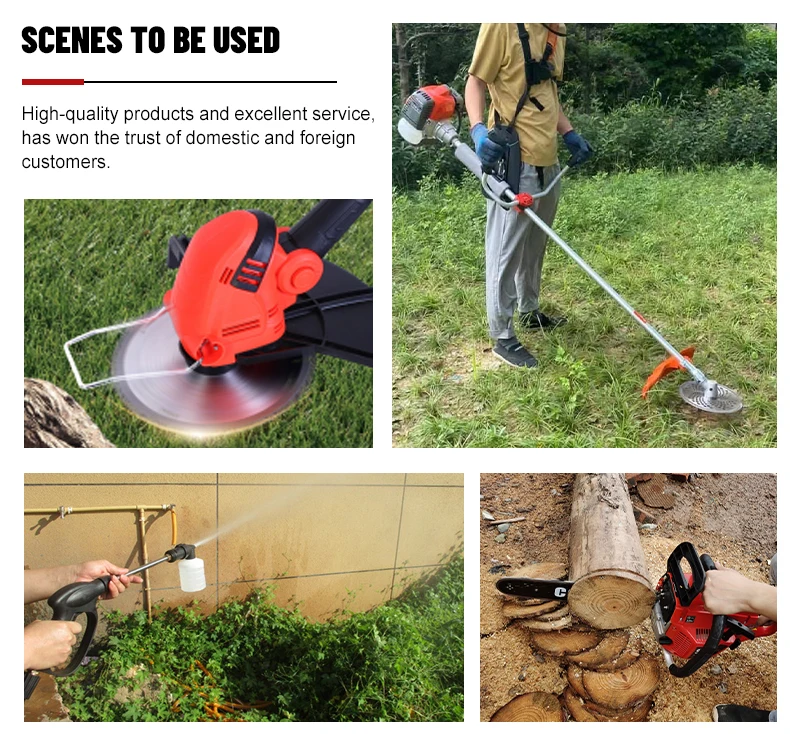 SCENES TO BE USED

High-quality products and excellent service, has won the trust of domestic and foreign customers.

C