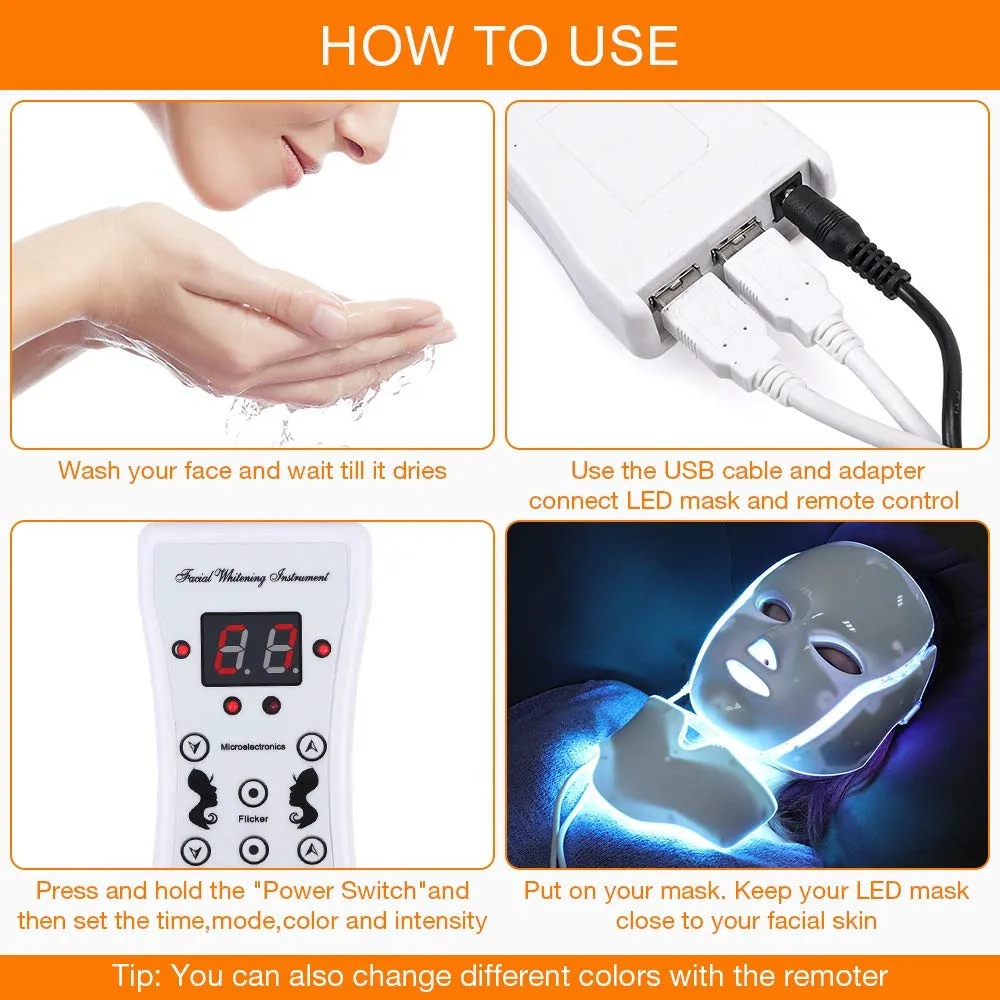 HOW TO USE

Wash your face and wait till it dries

Use the USB cable and adapter connect LED mask and remote control

Facial Whitening Instrument

Microelectronics

Flicker

Press and hold the "Power Switch"and then set the time,mode,color and intensity

Put on your mask. Keep your LED mask close to your facial skin

Tip: You can also change different colors with the remoter