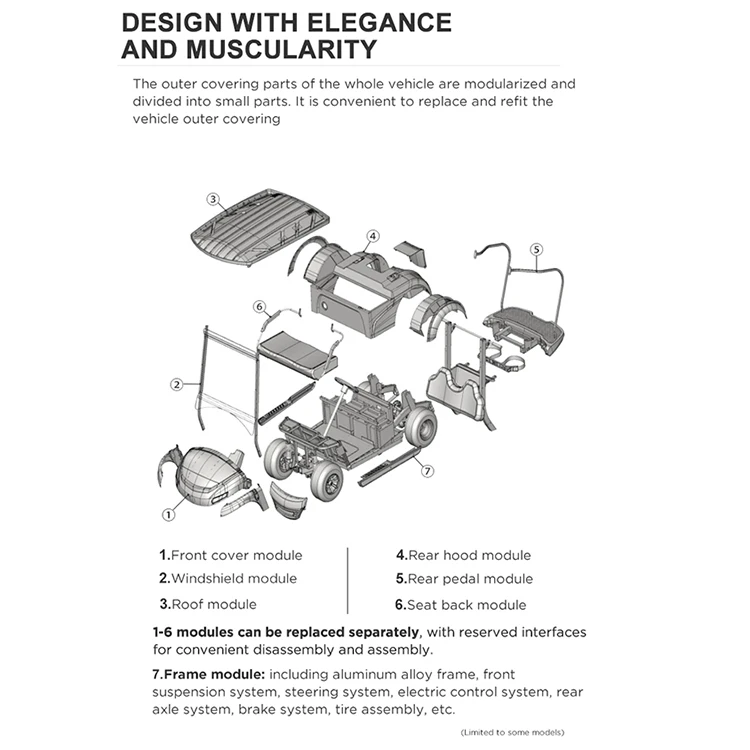 DESIGN WITH ELEGANCE AND MUSCULARITY

The outer covering parts of the whole vehicle are modularized and divided into small parts. It is convenient to replace and refit the vehicle outer covering

3
4
5
6
2
7
1

1.Front cover module
2.Windshield module
3.Roof module

4.Rear hood module
5.Rear pedal module
6.Seat back module

1-6 modules can be replaced separately, with reserved interfaces for convenient disassembly and assembly.

7.Frame module: including aluminum alloy frame, front suspension system, steering system, electric control system, rear axle system, brake system, tire assembly, etc.

(Limited to some models)