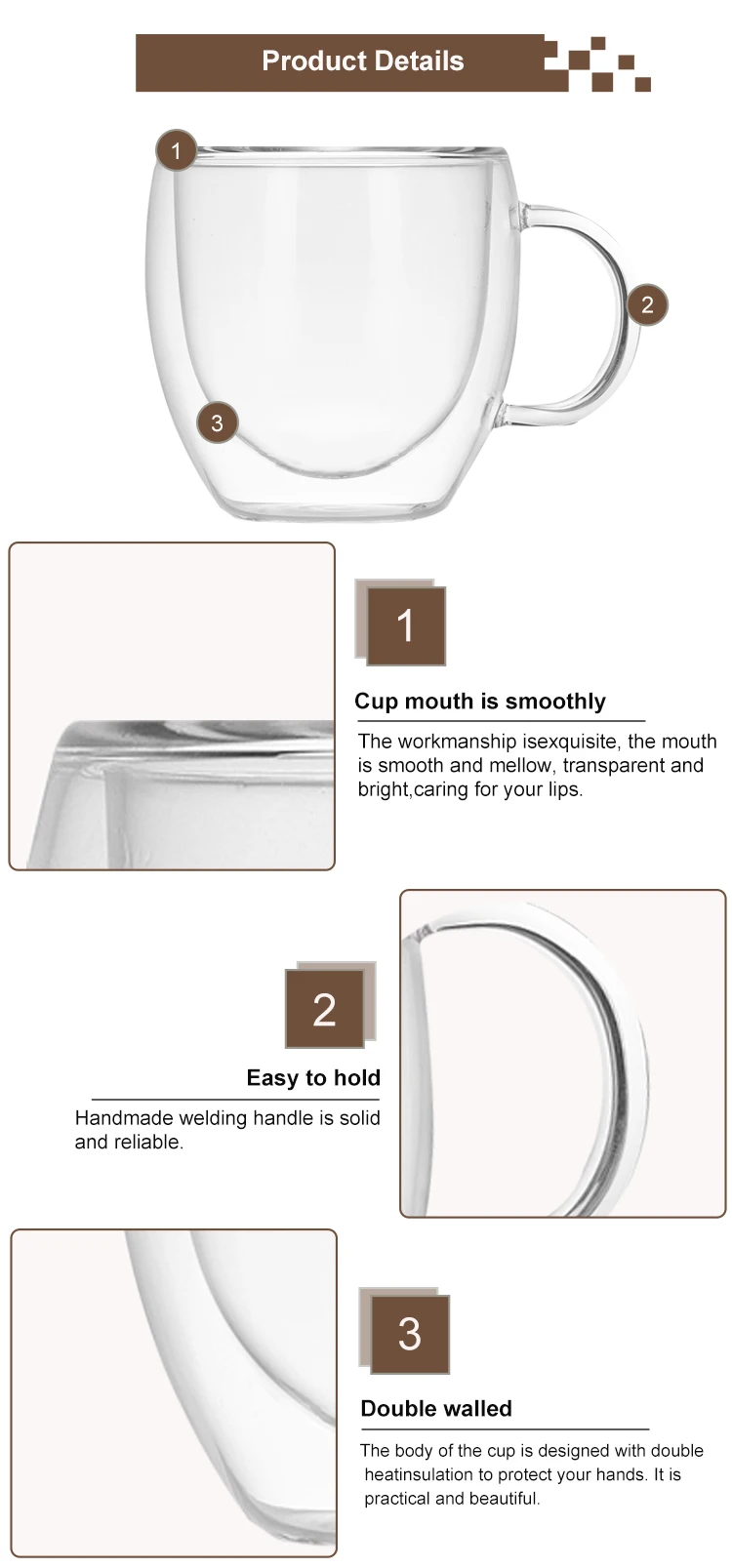 Product Details

1

2

3

1

Cup mouth is smoothly

The workmanship isexquisite, the mouth is smooth and mellow, transparent and bright,caring for your lips.

2

Easy to hold

Handmade welding handle is solid and reliable.

3

Double walled

The body of the cup is designed with double heatinsulation to protect your hands. It is practical and beautiful.