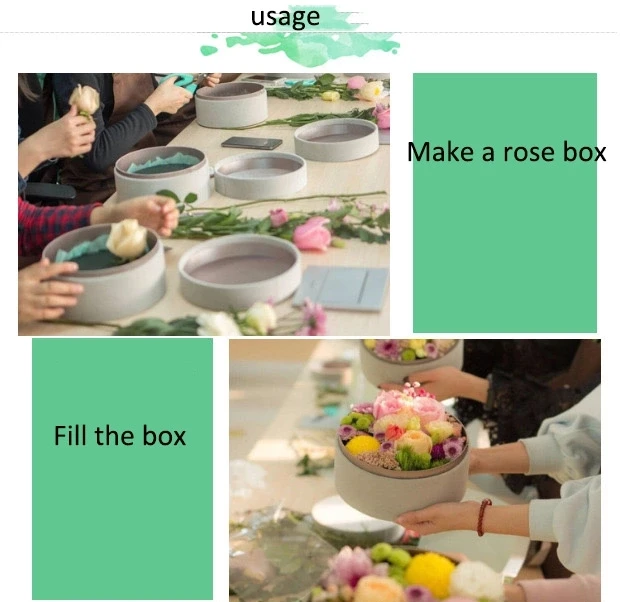 usage

Make a rose box

Fill the box