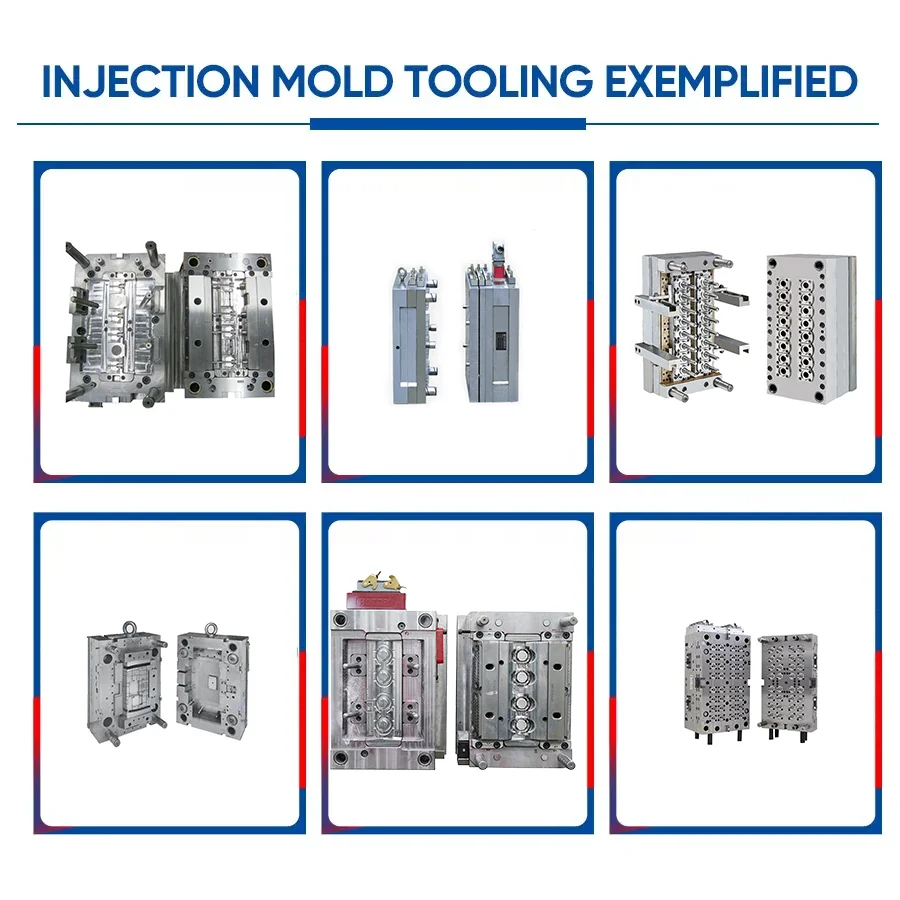 INJECTION MOLD TOOLING EXEMPLIFIED