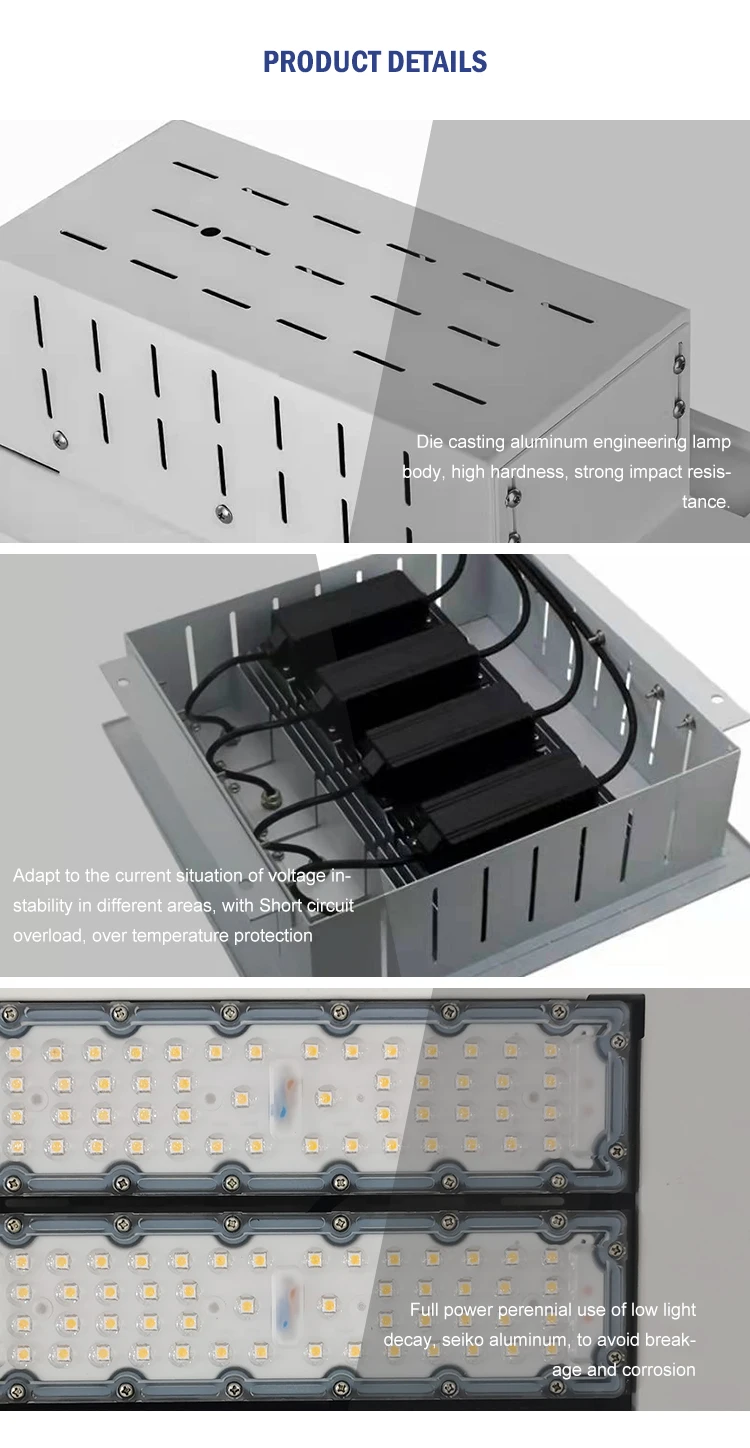 PRODUCT DETAILS

Die casting aluminum engineering lamp body, high hardness, strong impact resistance.

Adapt to the current situation of voltage instability in different areas, with Short circuit overload, over temperature protection

Full power perennial use of low light decay, seiko aluminum, to avoid breakage and corrosion