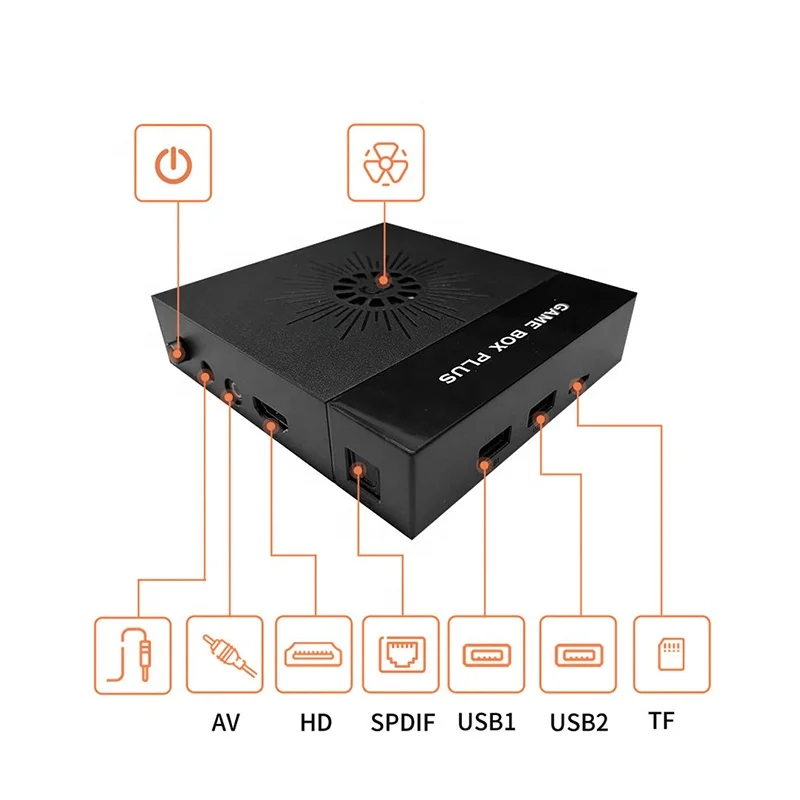 GAME BOX PLUS

AV HD SPDIF USB1 USB2 TF