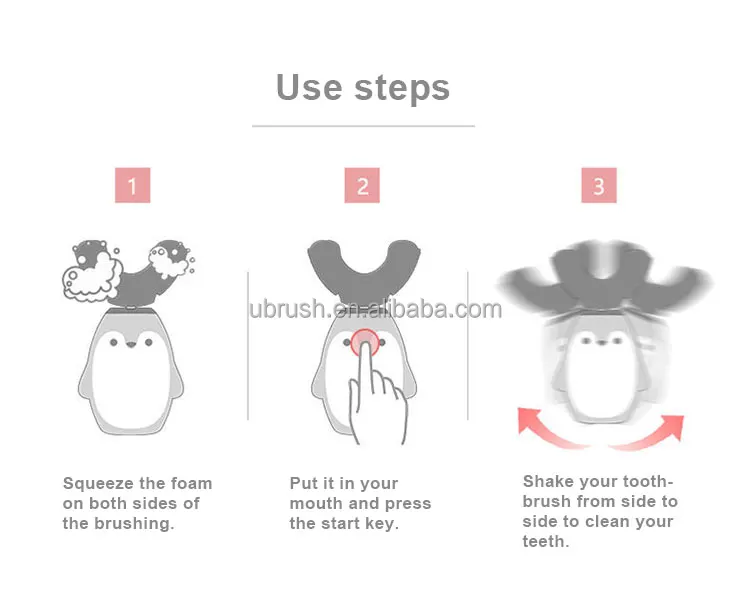 Use steps

1

2

3

ubrush.en.alibaba.com

Squeeze the foam on both sides of the brushing.

Put it in your mouth and press the start key.

Shake your toothbrush from side to side to clean your teeth.