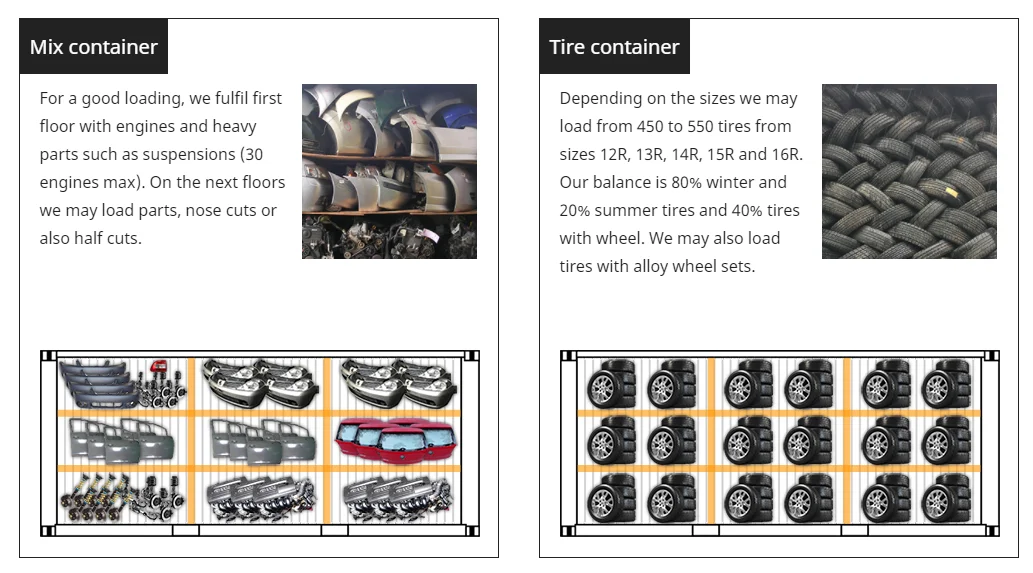 Mix container

For a good loading, we fulfil first floor with engines and heavy parts such as suspensions (30 engines max). On the next floors we may load parts, nose cuts or also half cuts.

Tire container

Depending on the sizes we may load from 450 to 550 tires from sizes 12R, 13R, 14R, 15R and 16R. Our balance is 80% winter and 20% summer tires and 40% tires with wheel. We may also load tires with alloy wheel sets.