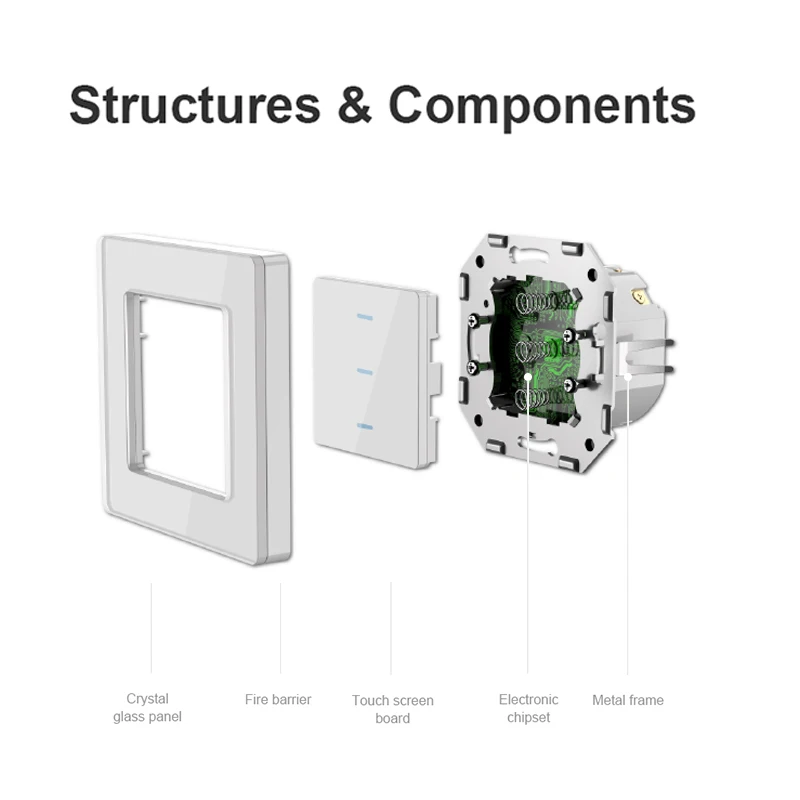 Structures & Components

Crystal glass panel

Fire barrier

Touch screen board

Electronic chipset

Metal frame