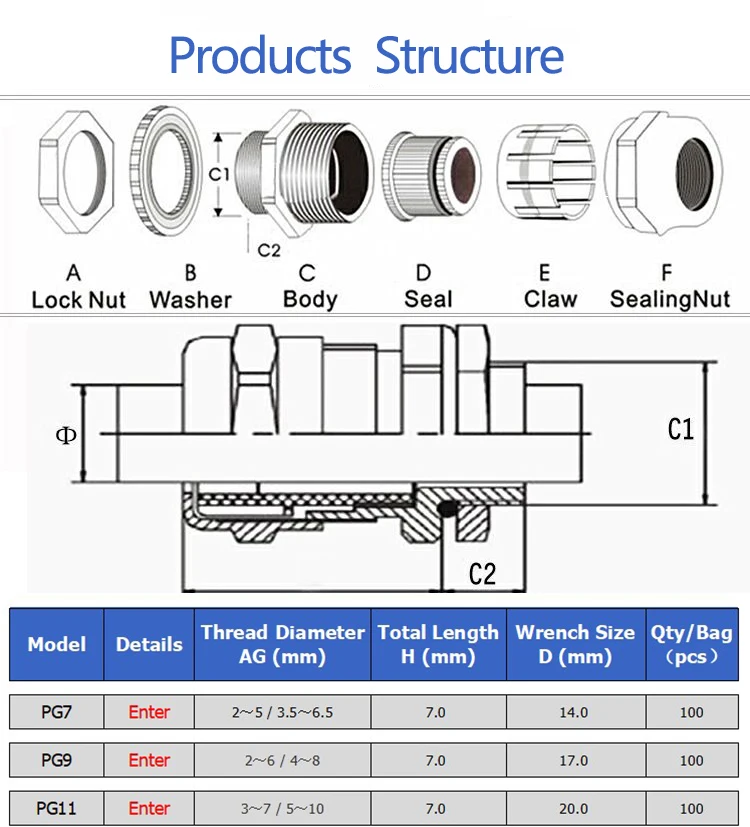 Products Structure

C1

C2

A
Lock Nut

B
Washer

C
Body

D
Seal

E
Claw

F
SealingNut

Φ

C1

C2

| Model | Details | Thread Diameter AG (mm) | Total Length H (mm) | Wrench Size D (mm) | Qty/Bag (pcs) |
|---|---|---|---|---|---|
| PG7 | Enter | 2~5 / 3.5~6.5 | 7.0 | 14.0 | 100 |
| PG9 | Enter | 2~6 / 4~8 | 7.0 | 17.0 | 100 |
| PG11 | Enter | 3~7 / 5~10 | 7.0 | 20.0 | 100 |