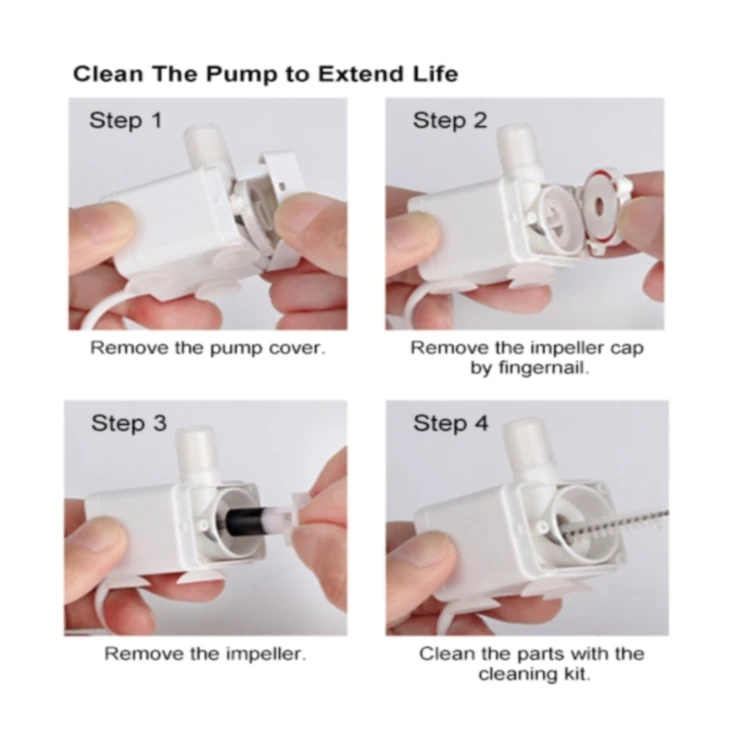 Clean The Pump to Extend Life

Step 1

Remove the pump cover.

Step 2

Remove the impeller cap by fingernail.

Step 3

Remove the impeller.

Step 4

Clean the parts with the cleaning kit.