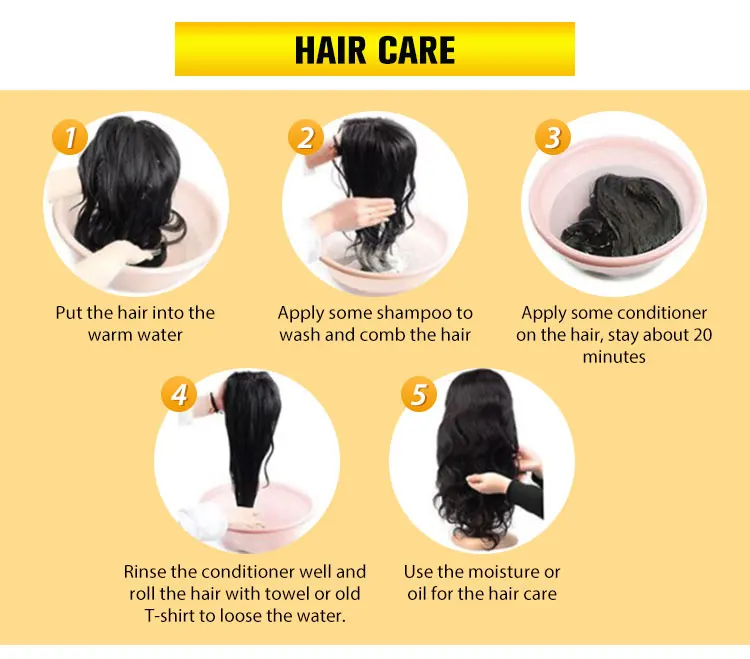 HAIR CARE

1
Put the hair into the warm water

2
Apply some shampoo to wash and comb the hair

3
Apply some conditioner on the hair, stay about 20 minutes

4
Rinse the conditioner well and roll the hair with towel or old T-shirt to loose the water.

5
Use the moisture or oil for the hair care