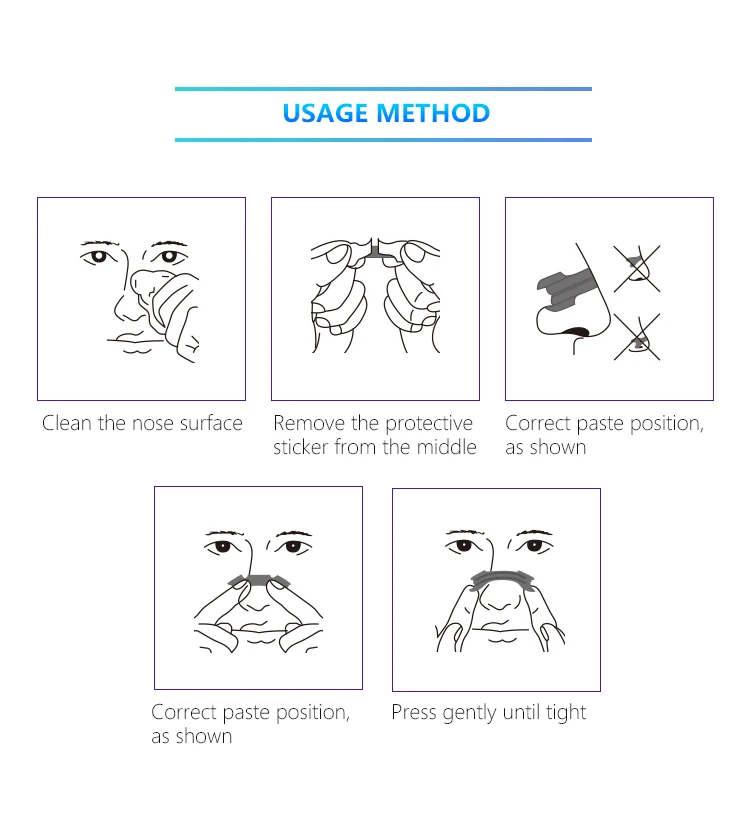 USAGE METHOD

Clean the nose surface

Remove the protective sticker from the middle

Correct paste position, as shown

Correct paste position, as shown

Press gently until tight