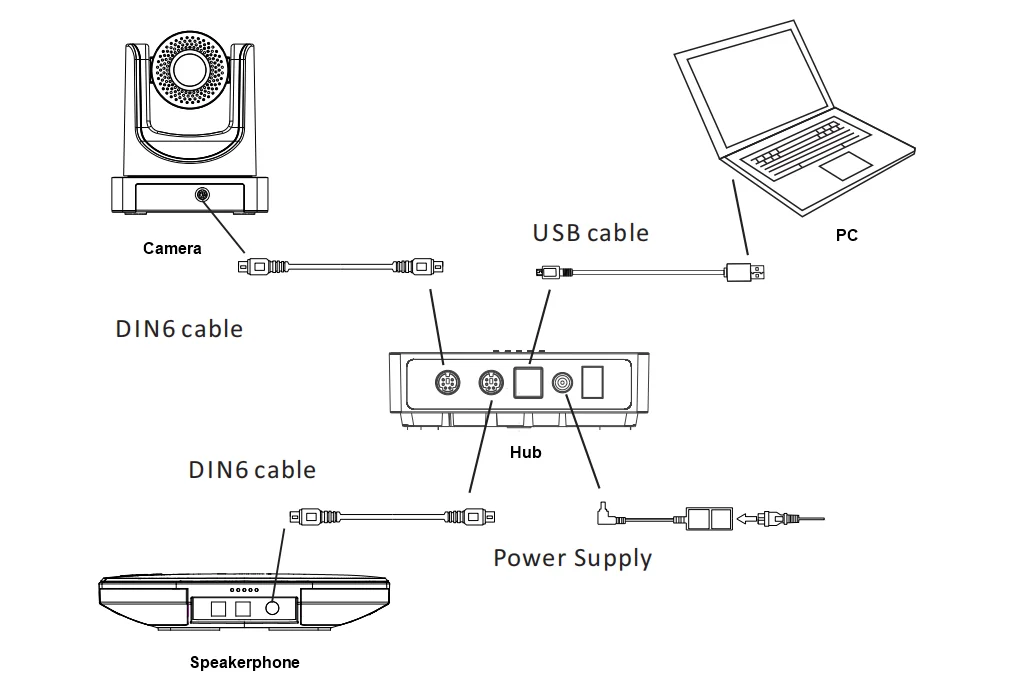 Camera

USB cable

PC

DIN6 cable

Hub

DIN6 cable

Power Supply

Speakerphone