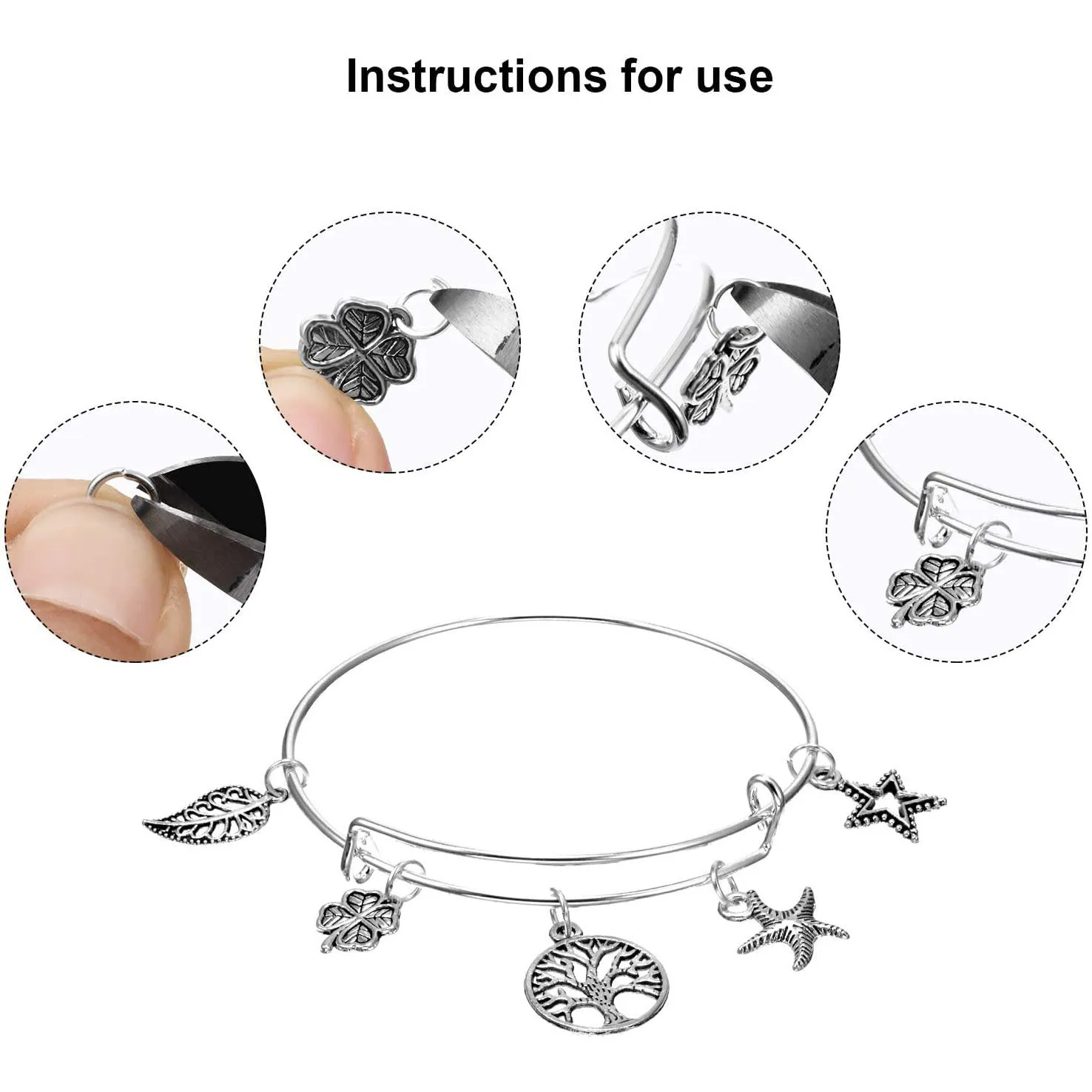 Instructions for use