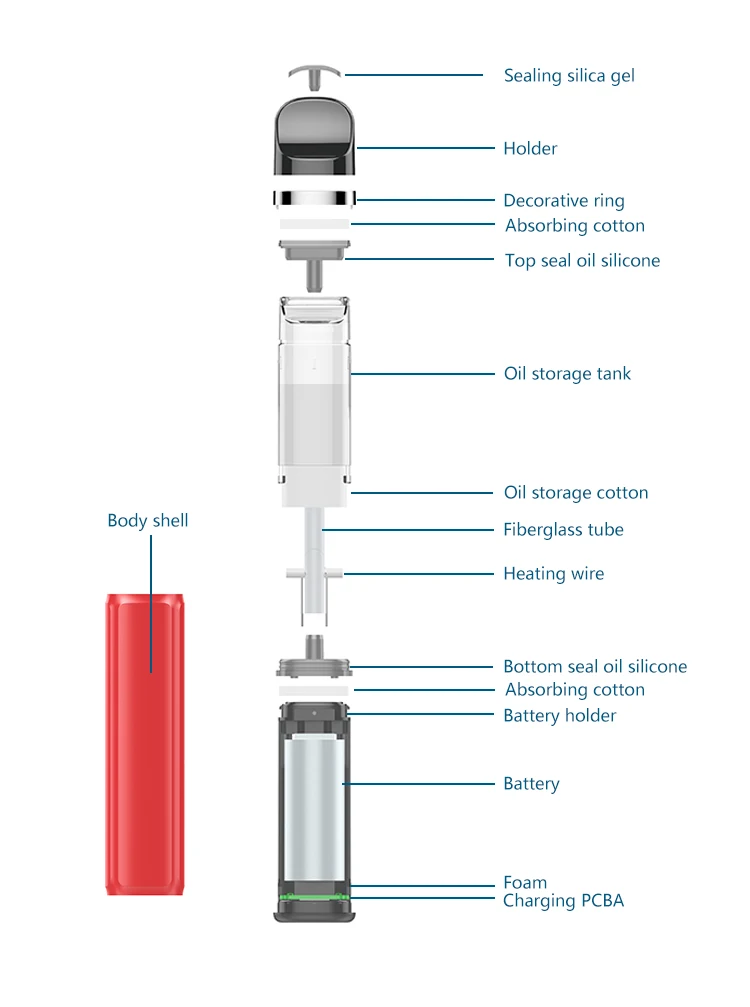 Sealing silica gel
Holder
Decorative ring
Absorbing cotton
Top seal oil silicone
Oil storage tank
Oil storage cotton
Body shell
Fiberglass tube
Heating wire
Bottom seal oil silicone
Absorbing cotton
Battery holder
Battery
Foam
Charging PCBA