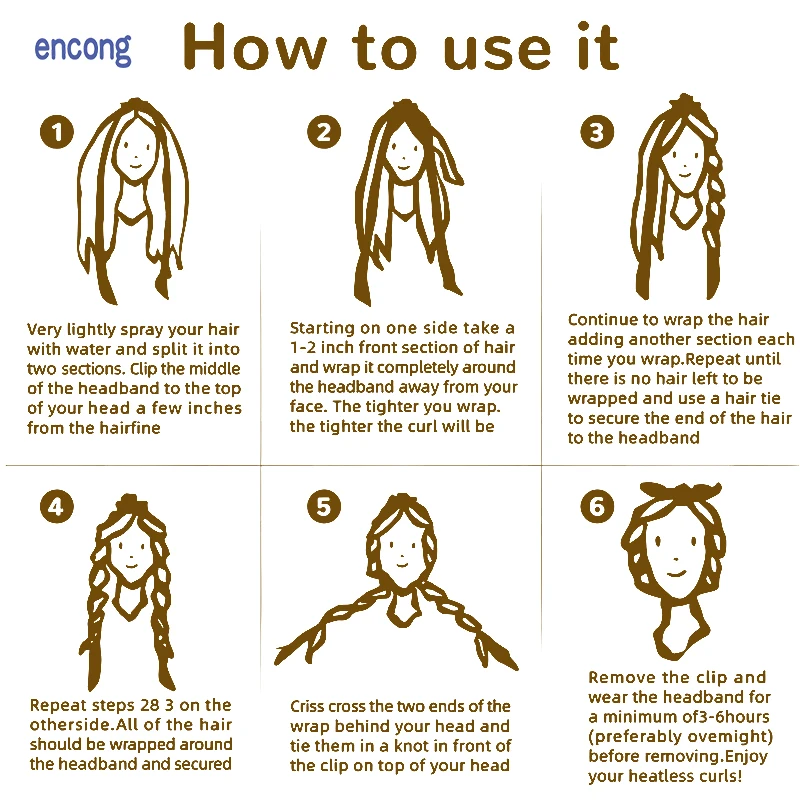 encong

How to use it

1

Very lightly spray your hair with water and split it into two sections. Clip the middle of the headband to the top of your head a few inches from the hairfine

2

Starting on one side take a 1-2 inch front section of hair and wrap it completely around the headband away from your face. The tighter you wrap. the tighter the curl will be

3

Continue to wrap the hair adding another section each time you wrap.Repeat until there is no hair left to be wrapped and use a hair tie to secure the end of the hair to the headband

4

Repeat steps 28 3 on the otherside.All of the hair should be wrapped around the headband and secured

5

Criss cross the two ends of the wrap behind your head and tie them in a knot in front of the clip on top of your head

6

Remove the clip and wear the headband for a minimum of3-6hours (preferably ovemight) before removing.Enjoy your heatless curls!