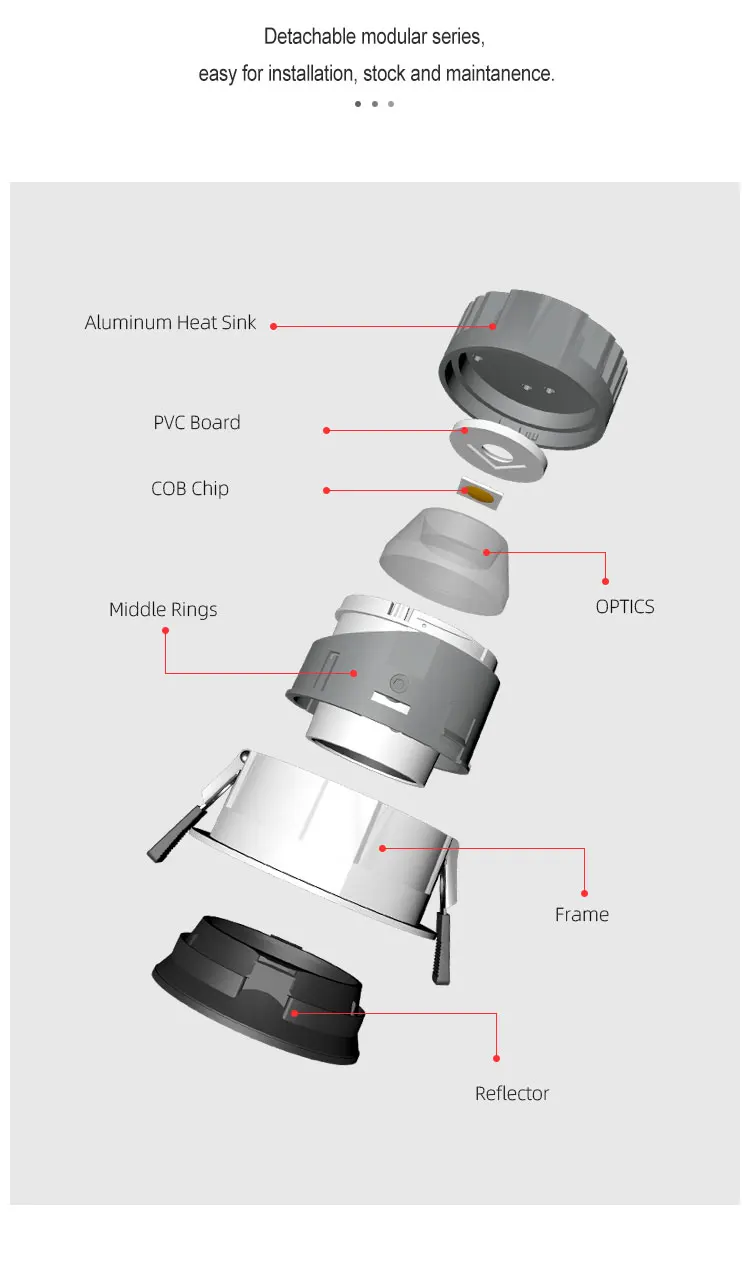 Detachable modular series,
easy for installation, stock and maintanence.

Aluminum Heat Sink

PVC Board

COB Chip

OPTICS

Middle Rings

Frame

Reflector