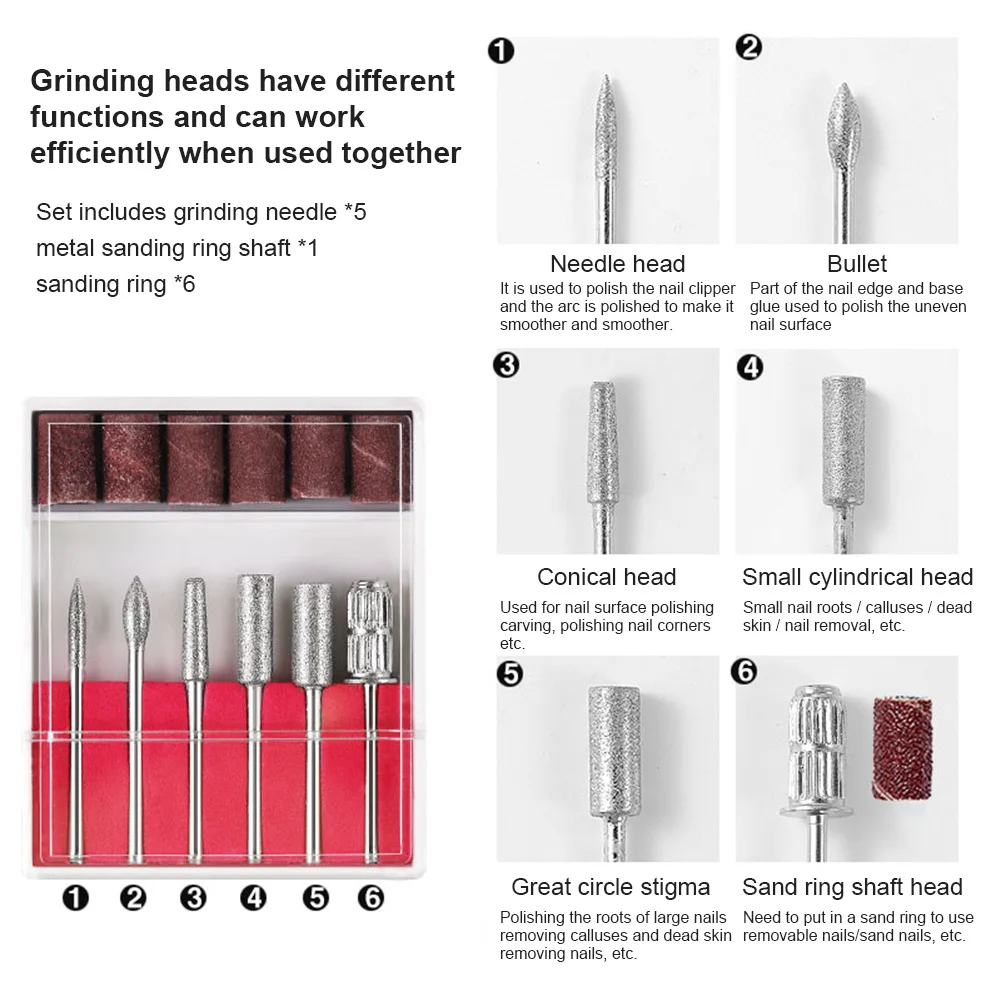 Grinding heads have different functions and can work efficiently when used together

Set includes grinding needle *5
metal sanding ring shaft *1
sanding ring *6

❶ ❷ ❸ ❹ ❺ ❻

❶
Needle head
It is used to polish the nail clipper and the arc is polished to make it smoother and smoother.

❷
Bullet
Part of the nail edge and base glue used to polish the uneven nail surface

❸
Conical head
Used for nail surface polishing carving, polishing nail corners etc.

❹
Small cylindrical head
Small nail roots / calluses / dead skin / nail removal, etc.

❺
Great circle stigma
Polishing the roots of large nails removing calluses and dead skin removing nails, etc.

❻
Sand ring shaft head
Need to put in a sand ring to use removable nails/sand nails, etc.