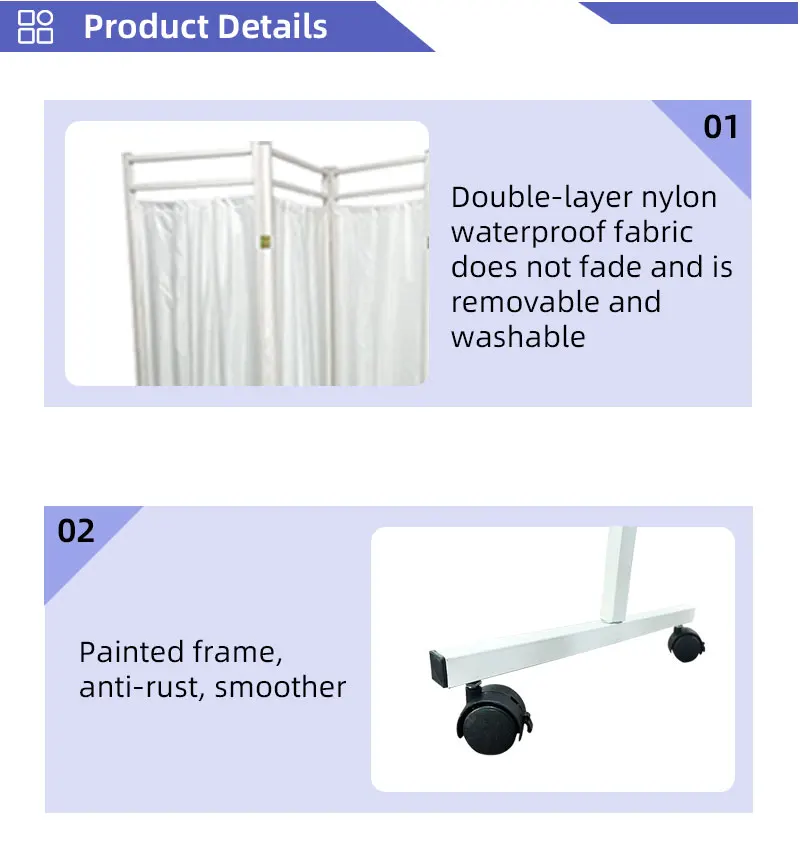 Product Details

01

Double-layer nylon waterproof fabric does not fade and is removable and washable

02

Painted frame, anti-rust, smoother